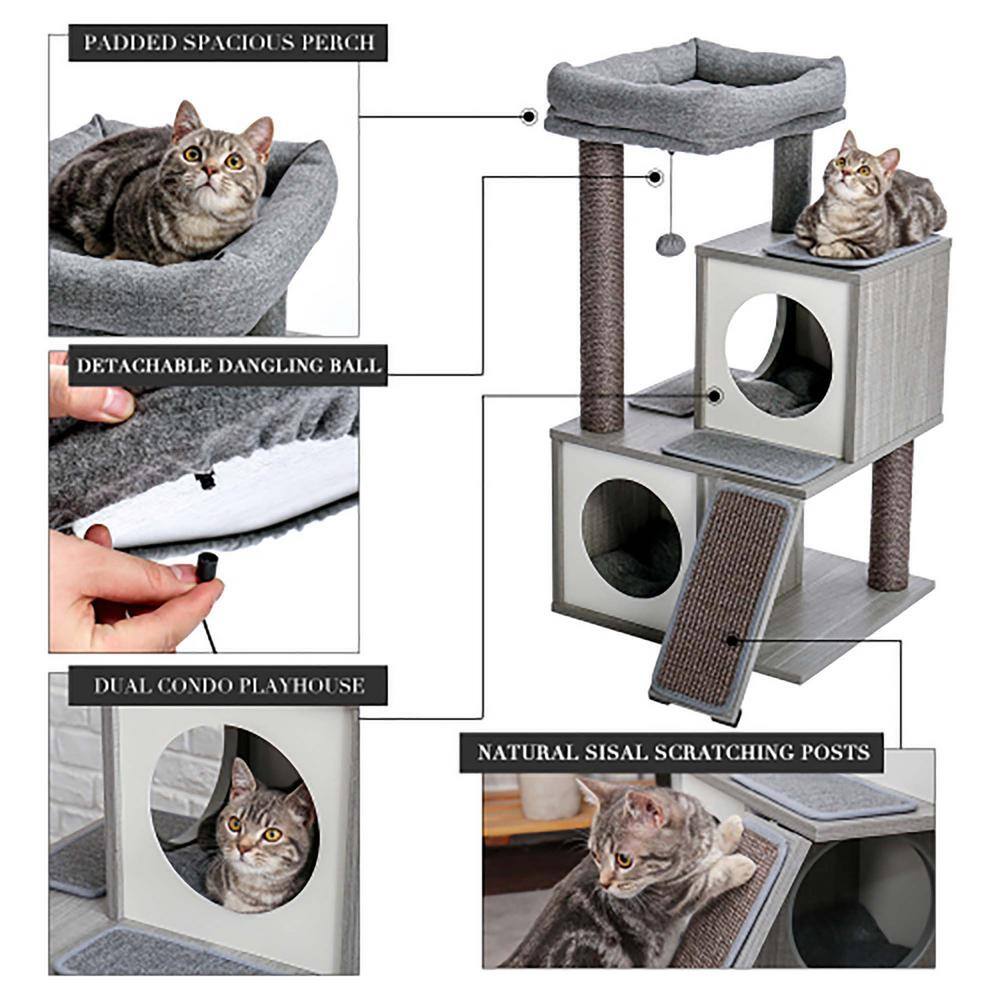 PADDED SPACIOUS PERCH

DETACHABLE DANGLING BALL

DUAL CONDO PLAYHOUSE

NATURAL SISAL SCRATCHING POSTS