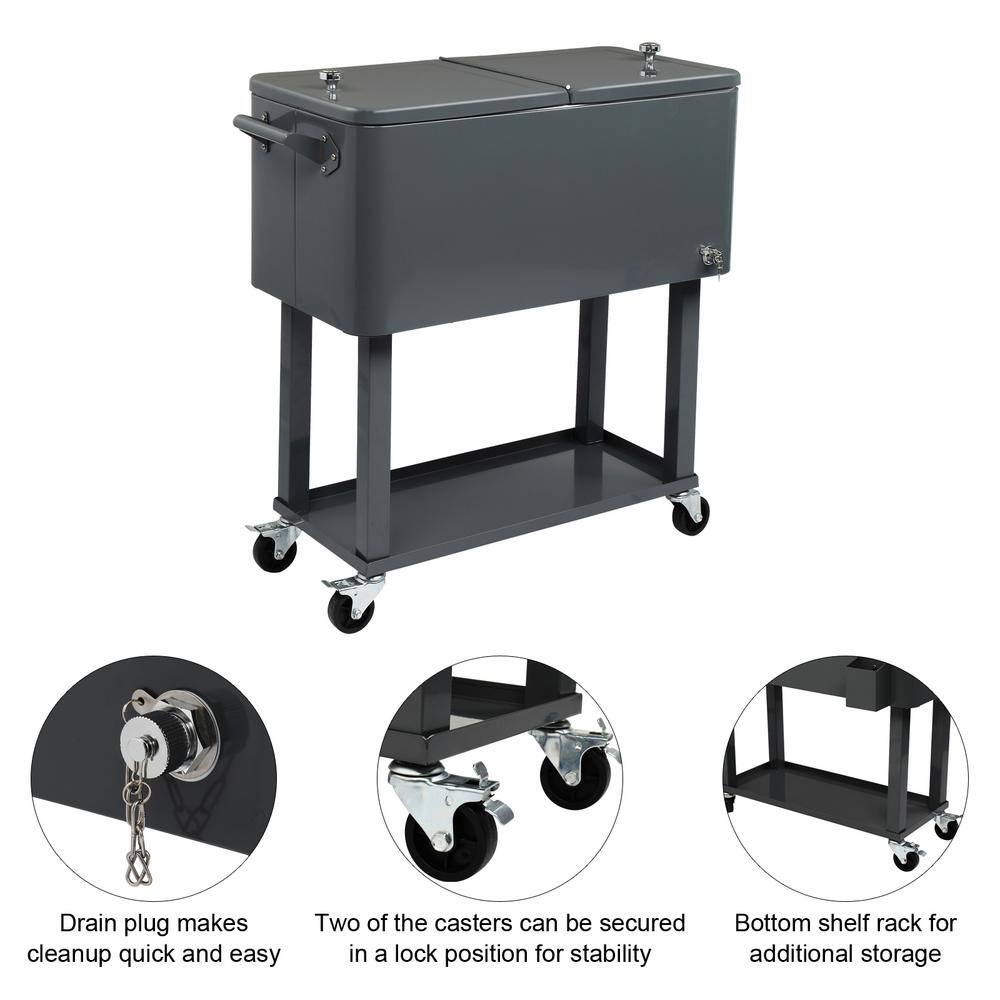 Drain plug makes cleanup quick and easy

Two of the casters can be secured in a lock position for stability

Bottom shelf rack for additional storage