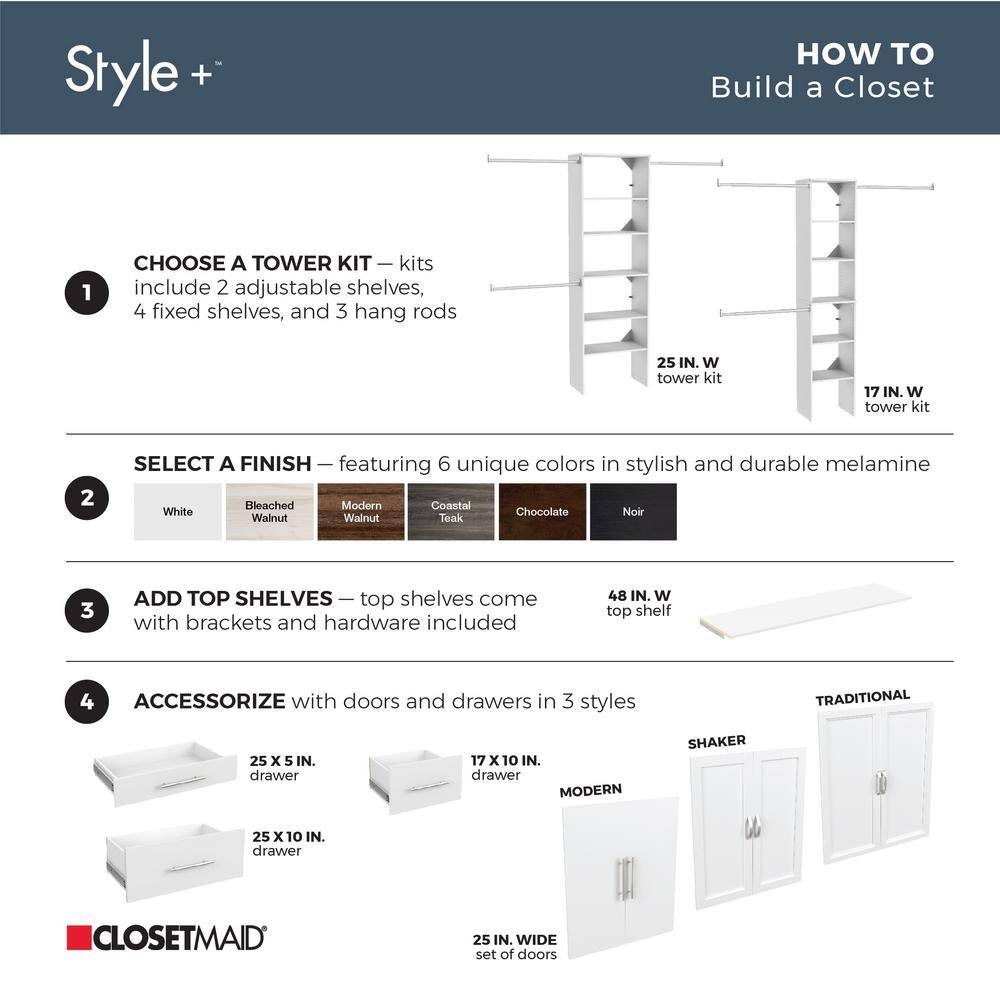 Style +™

HOW TO
Build a Closet

1 CHOOSE A TOWER KIT — kits include 2 adjustable shelves, 4 fixed shelves, and 3 hang rods

25 IN. W
tower kit

17 IN. W
tower kit

2 SELECT A FINISH — featuring 6 unique colors in stylish and durable melamine

White

Bleached Walnut

Modern Walnut

Coastal Teak

Chocolate

Noir

3 ADD TOP SHELVES — top shelves come with brackets and hardware included

48 IN. W
top shelf

4 ACCESSORIZE with doors and drawers in 3 styles

25 X 5 IN.
drawer

17 X 10 IN.
drawer

25 X 10 IN.
drawer

MODERN

SHAKER

TRADITIONAL

25 IN. WIDE
set of doors

CLOSETMAID®