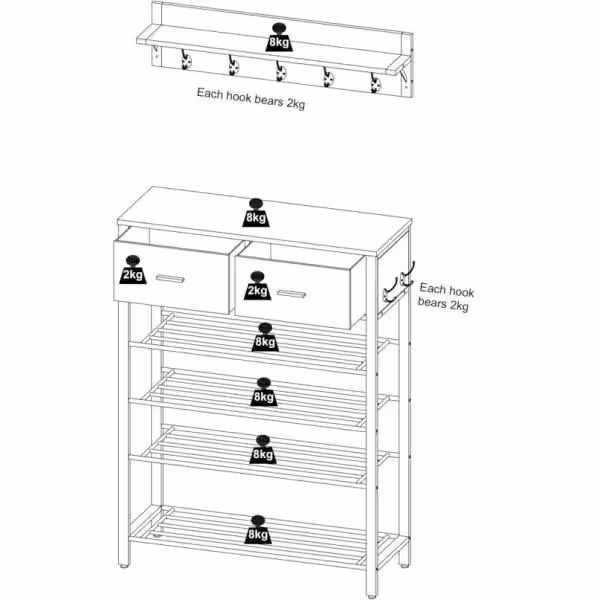 8kg

Each hook bears 2kg

8kg

2kg

2kg

Each hook bears 2kg

8kg

8kg

8kg

8kg