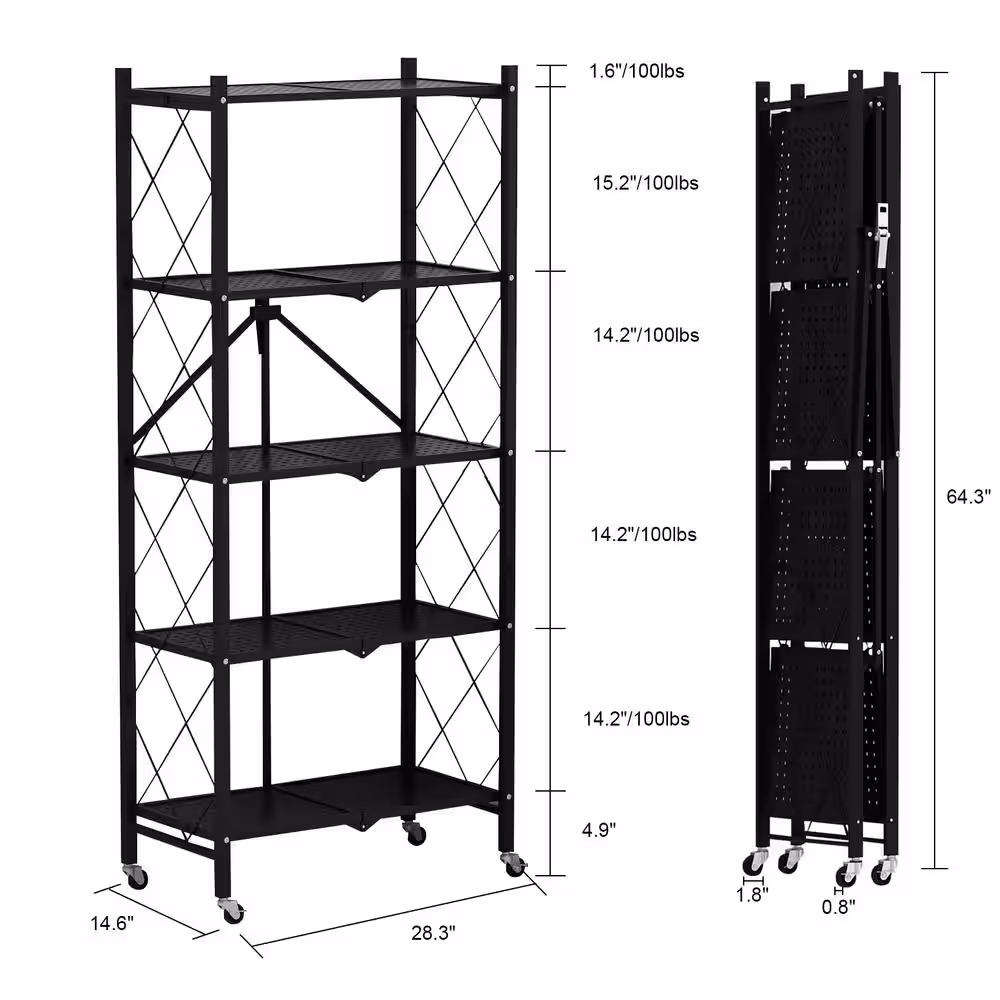 1.6"/100lbs

15.2"/100lbs

14.2"/100lbs

14.2"/100lbs

14.2"/100lbs

4.9"

14.6"

28.3"

64.3"

1.8"

0.8"