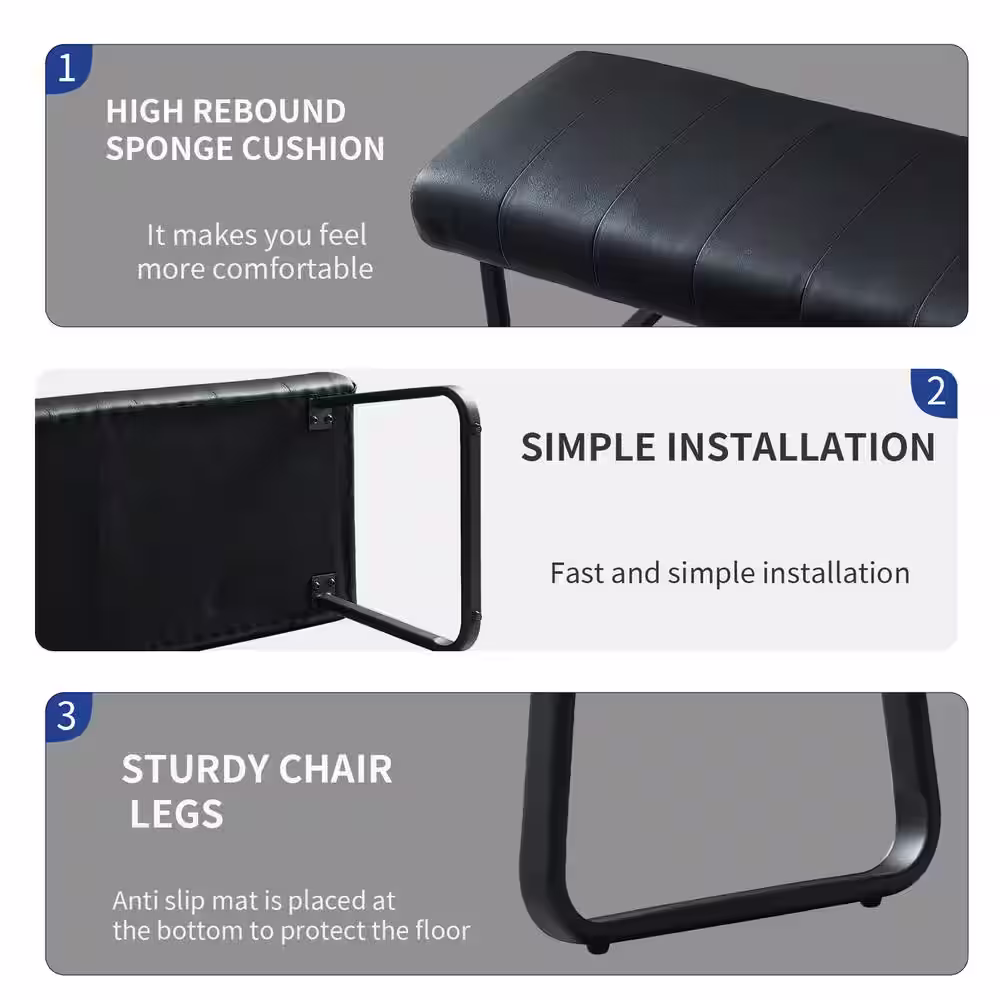 1

HIGH REBOUND SPONGE CUSHION

It makes you feel more comfortable

2

SIMPLE INSTALLATION

Fast and simple installation

3

STURDY CHAIR LEGS

Anti slip mat is placed at the bottom to protect the floor