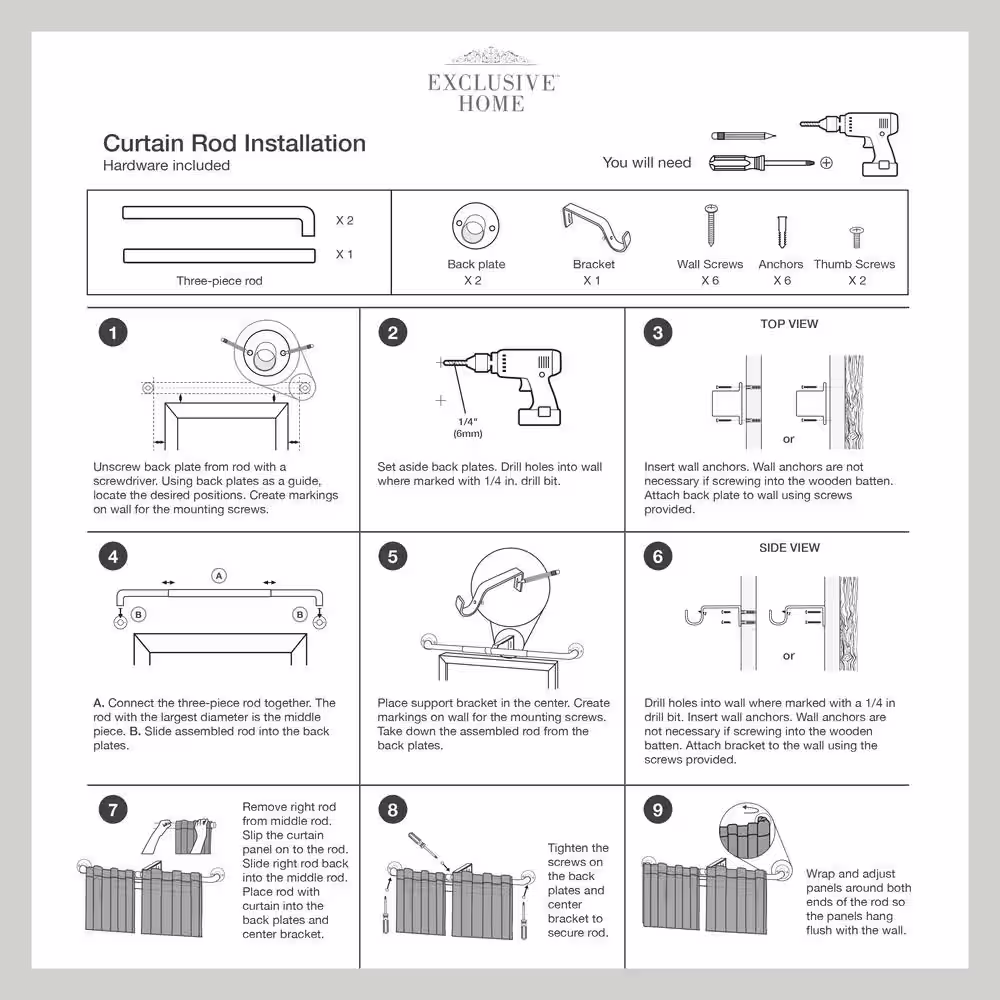 EXCLUSIVE
HOME

Curtain Rod Installation
Hardware included

You will need

X 2
X 1
Three-piece rod

Back plate
X 2

Bracket
X 1

Wall Screws
X 6

Anchors
X 6

Thumb Screws
X 2

1

Unscrew back plate from rod with a screwdriver. Using back plates as a guide, locate the desired positions. Create markings on wall for the mounting screws.

2

1/4"
(6mm)

Set aside back plates. Drill holes into wall where marked with 1/4 in. drill bit.

3

TOP VIEW

or

Insert wall anchors. Wall anchors are not necessary if screwing into the wooden batten. Attach back plate to wall using screws provided.

4

A
B
B

A. Connect the three-piece rod together. The rod with the largest diameter is the middle piece. B. Slide assembled rod into the back plates.

5

Place support bracket in the center. Create markings on wall for the mounting screws. Take down the assembled rod from the back plates.

6

SIDE VIEW

or

Drill holes into wall where marked with a 1/4 in drill bit. Insert wall anchors. Wall anchors are not necessary if screwing into the wooden batten. Attach bracket to the wall using the screws provided.

7

Remove right rod from middle rod. Slip the curtain panel on to the rod. Slide right rod back into the middle rod. Place rod with curtain into the back plates and center bracket.

8

Tighten the screws on the back plates and center bracket to secure rod.

9

Wrap and adjust panels around both ends of the rod so the panels hang flush with the wall.