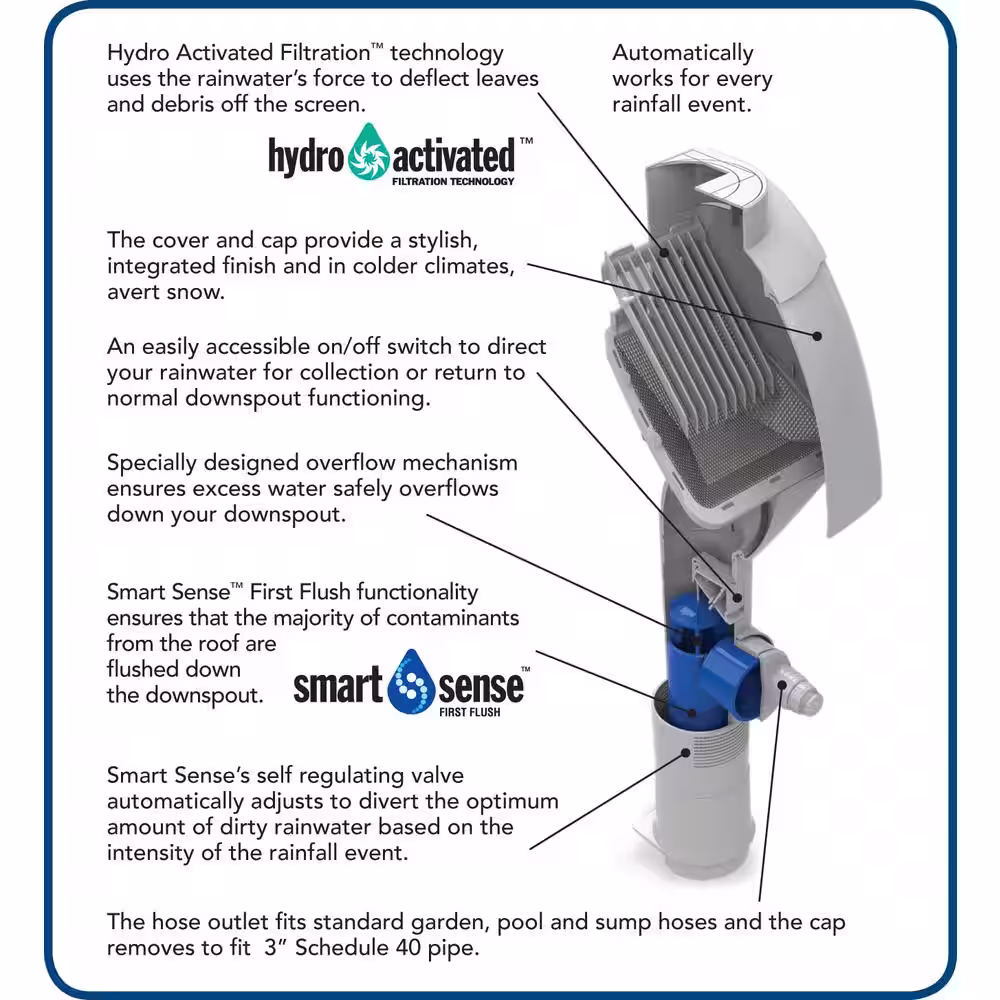 Hydro Activated Filtration™ technology uses the rainwater's force to deflect leaves and debris off the screen.

Automatically works for every rainfall event.

hydro activated™ FILTRATION TECHNOLOGY

The cover and cap provide a stylish, integrated finish and in colder climates, avert snow.

An easily accessible on/off switch to direct your rainwater for collection or return to normal downspout functioning.

Specially designed overflow mechanism ensures excess water safely overflows down your downspout.

Smart Sense™ First Flush functionality ensures that the majority of contaminants from the roof are flushed down the downspout.

smart sense™ FIRST FLUSH

Smart Sense's self regulating valve automatically adjusts to divert the optimum amount of dirty rainwater based on the intensity of the rainfall event.

The hose outlet fits standard garden, pool and sump hoses and the cap removes to fit 3" Schedule 40 pipe.