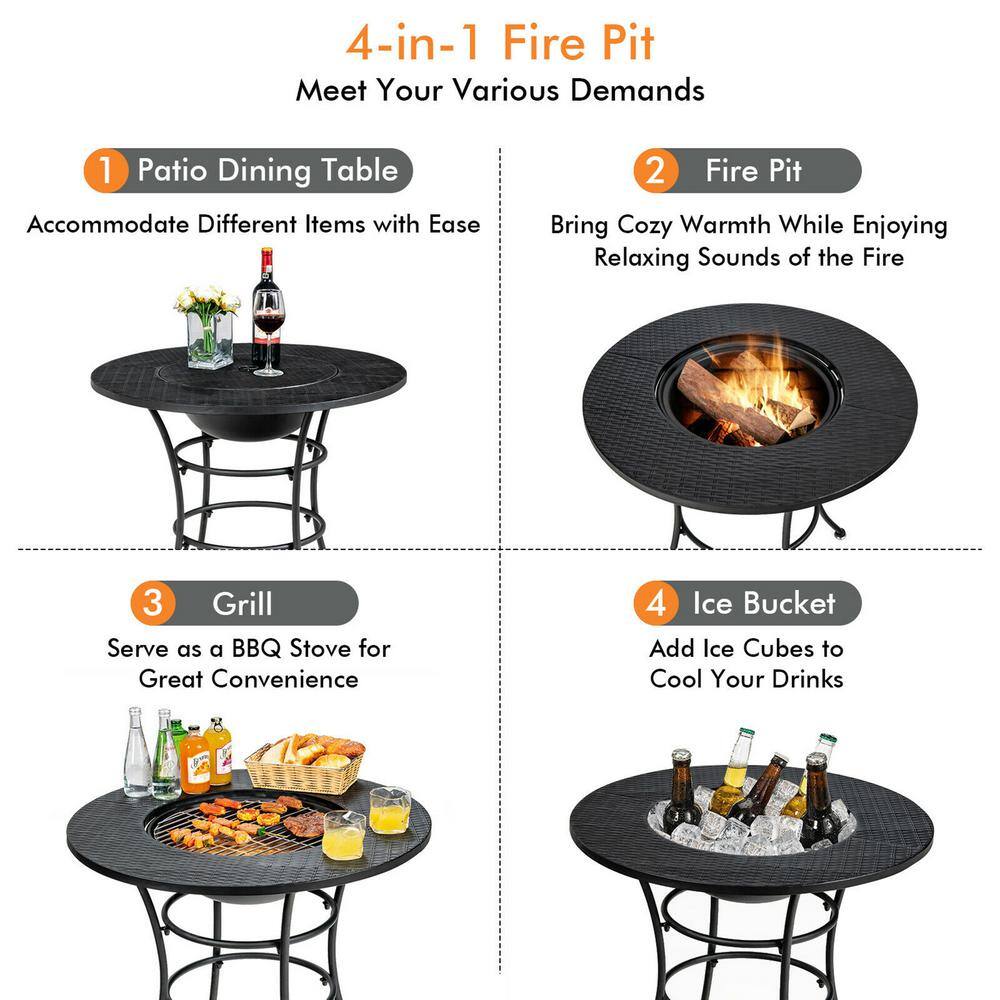 4-in-1 Fire Pit
Meet Your Various Demands

1 Patio Dining Table
Accommodate Different Items with Ease

2 Fire Pit
Bring Cozy Warmth While Enjoying Relaxing Sounds of the Fire

3 Grill
Serve as a BBQ Stove for Great Convenience

4 Ice Bucket
Add Ice Cubes to Cool Your Drinks