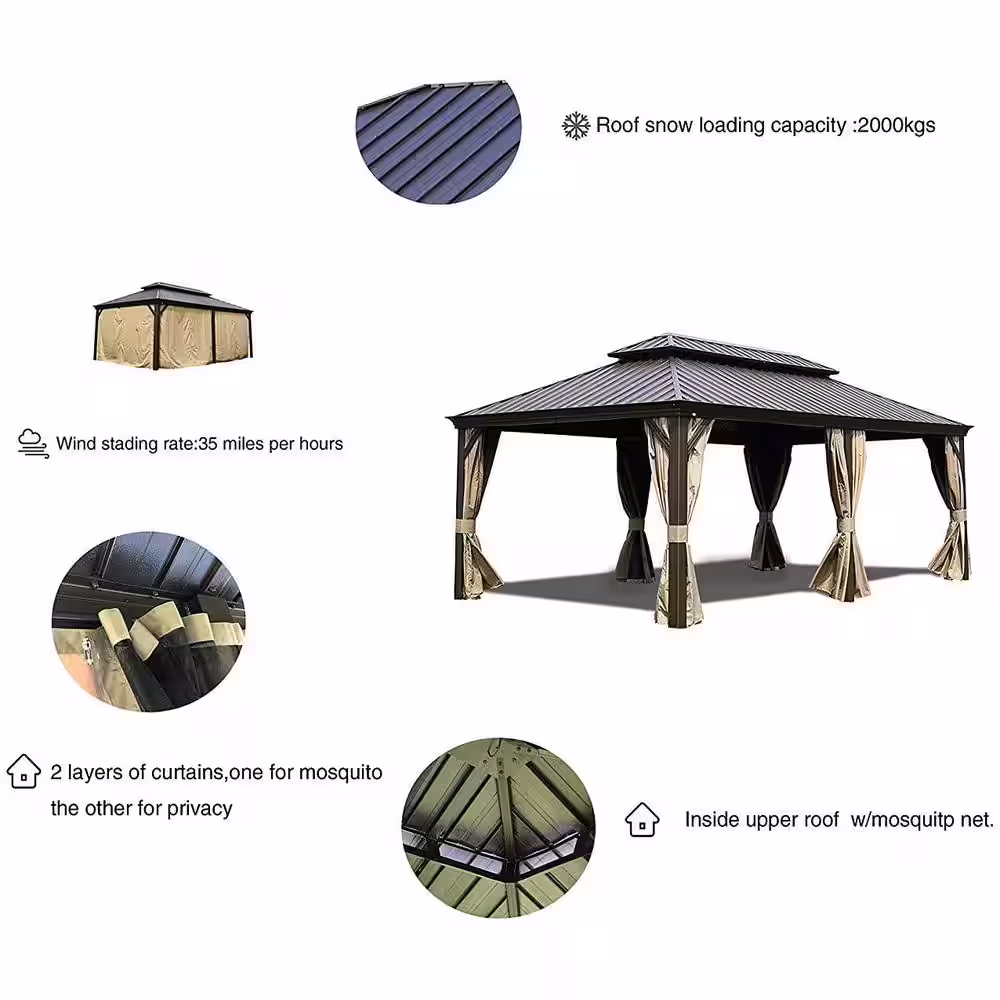 Roof snow loading capacity :2000kgs

Wind stading rate:35 miles per hours

2 layers of curtains,one for mosquito the other for privacy

Inside upper roof w/mosquitp net.