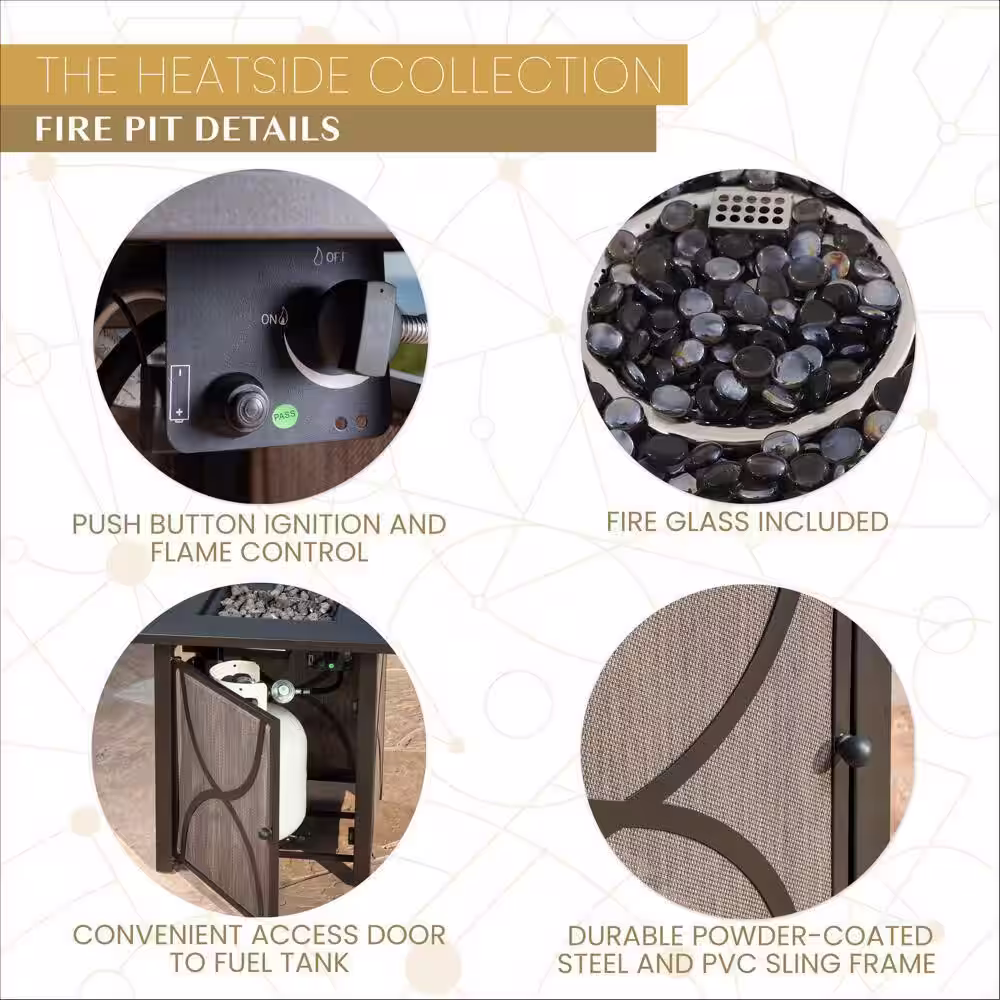 THE HEATSIDE COLLECTION
FIRE PIT DETAILS

OFF
ON
PASS

PUSH BUTTON IGNITION AND FLAME CONTROL

FIRE GLASS INCLUDED

CONVENIENT ACCESS DOOR TO FUEL TANK

DURABLE POWDER-COATED STEEL AND PVC SLING FRAME