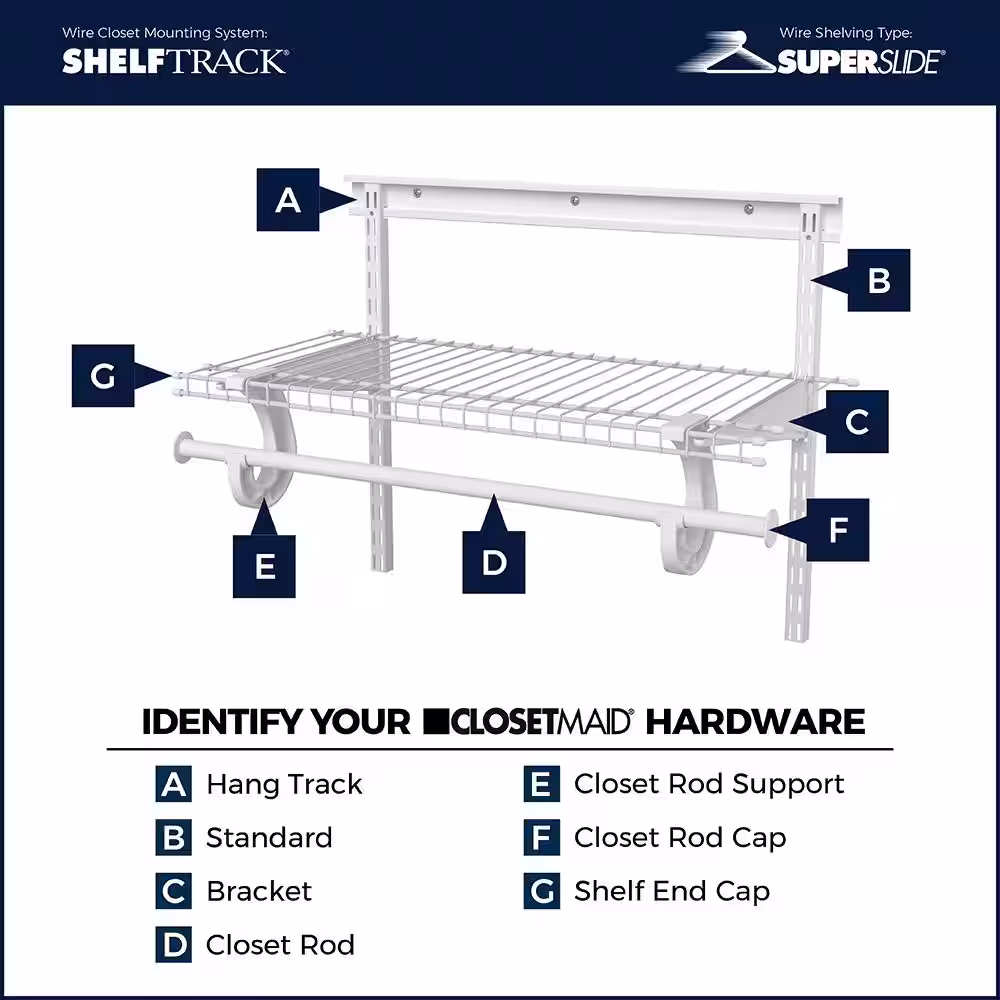 Wire Closet Mounting System:
SHELFTRACK®

Wire Shelving Type:
SUPERSLIDE®

A
B
G
C
E
D
F

IDENTIFY YOUR CLOSETMAID® HARDWARE

A Hang Track
B Standard
C Bracket
D Closet Rod

E Closet Rod Support
F Closet Rod Cap
G Shelf End Cap