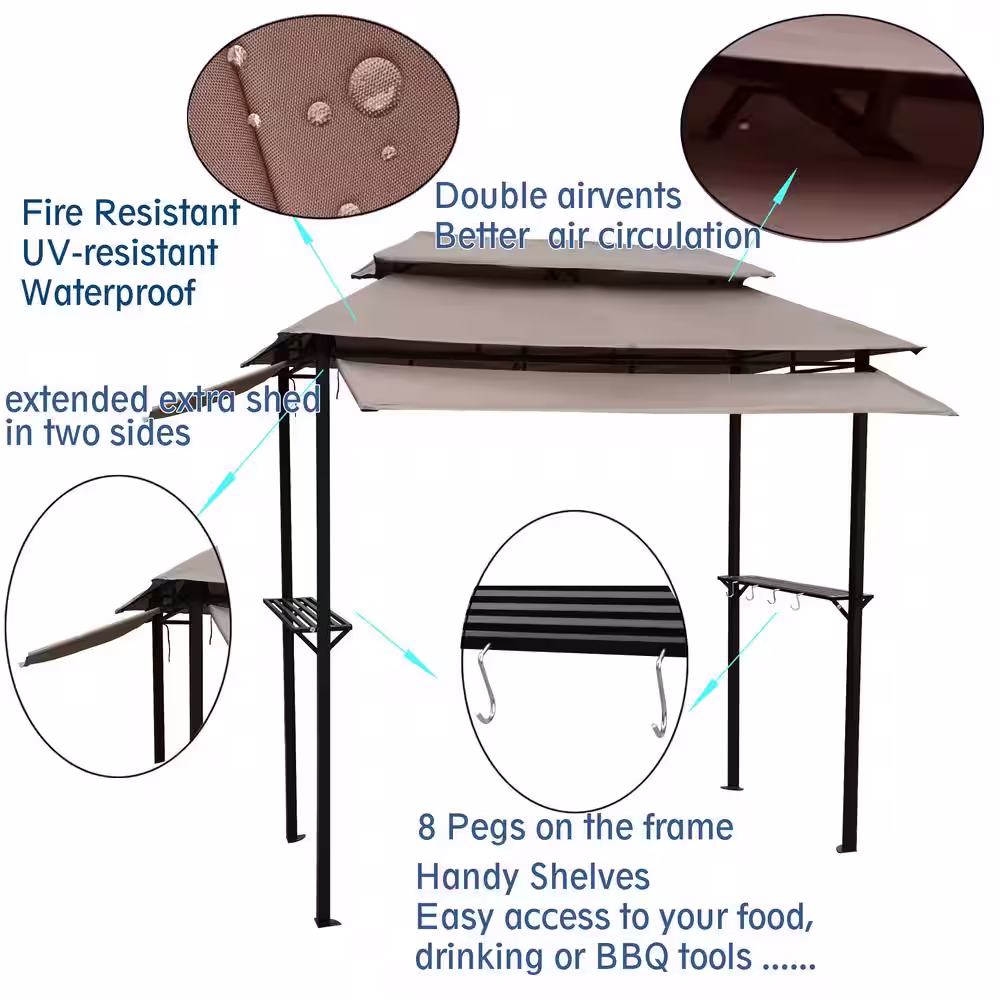 Fire Resistant
UV-resistant
Waterproof

Double airvents
Better air circulation

extended extra shed
in two sides

8 Pegs on the frame

Handy Shelves
Easy access to your food,
drinking or BBQ tools ......