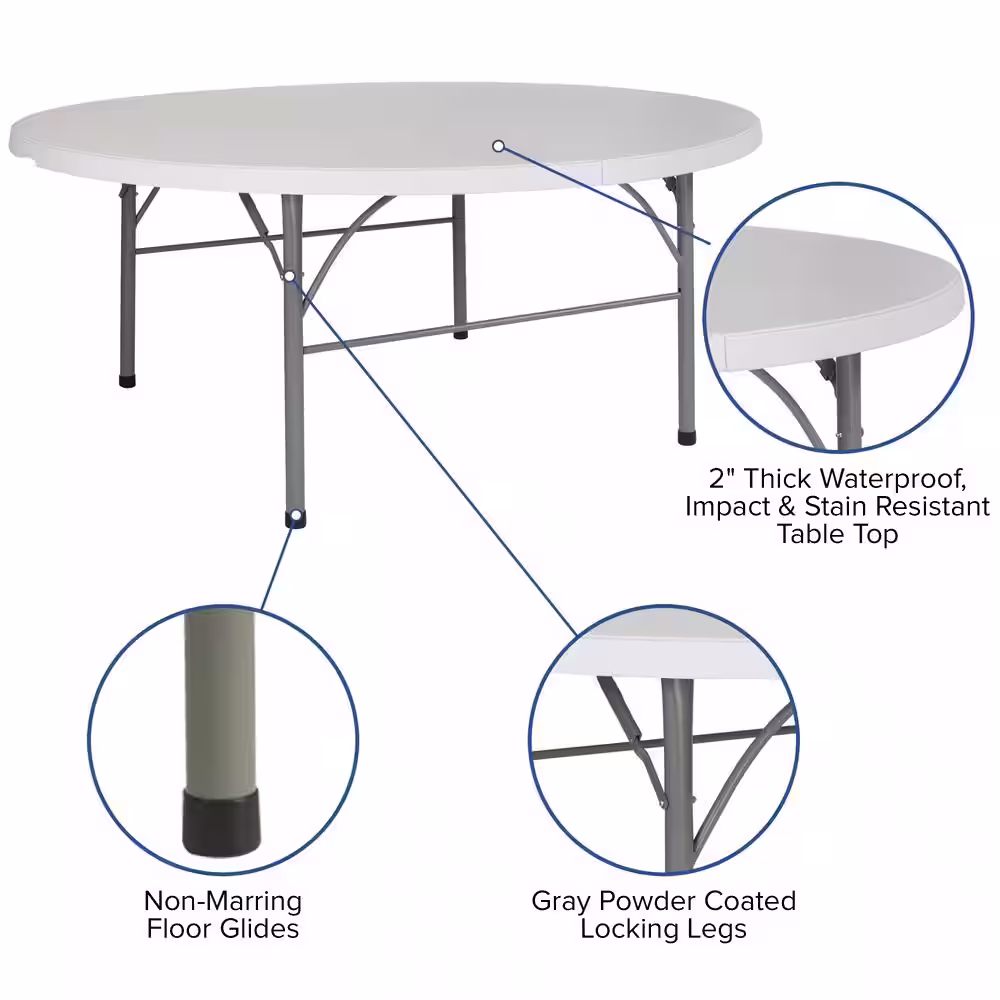 2" Thick Waterproof, Impact & Stain Resistant Table Top

Non-Marring Floor Glides

Gray Powder Coated Locking Legs