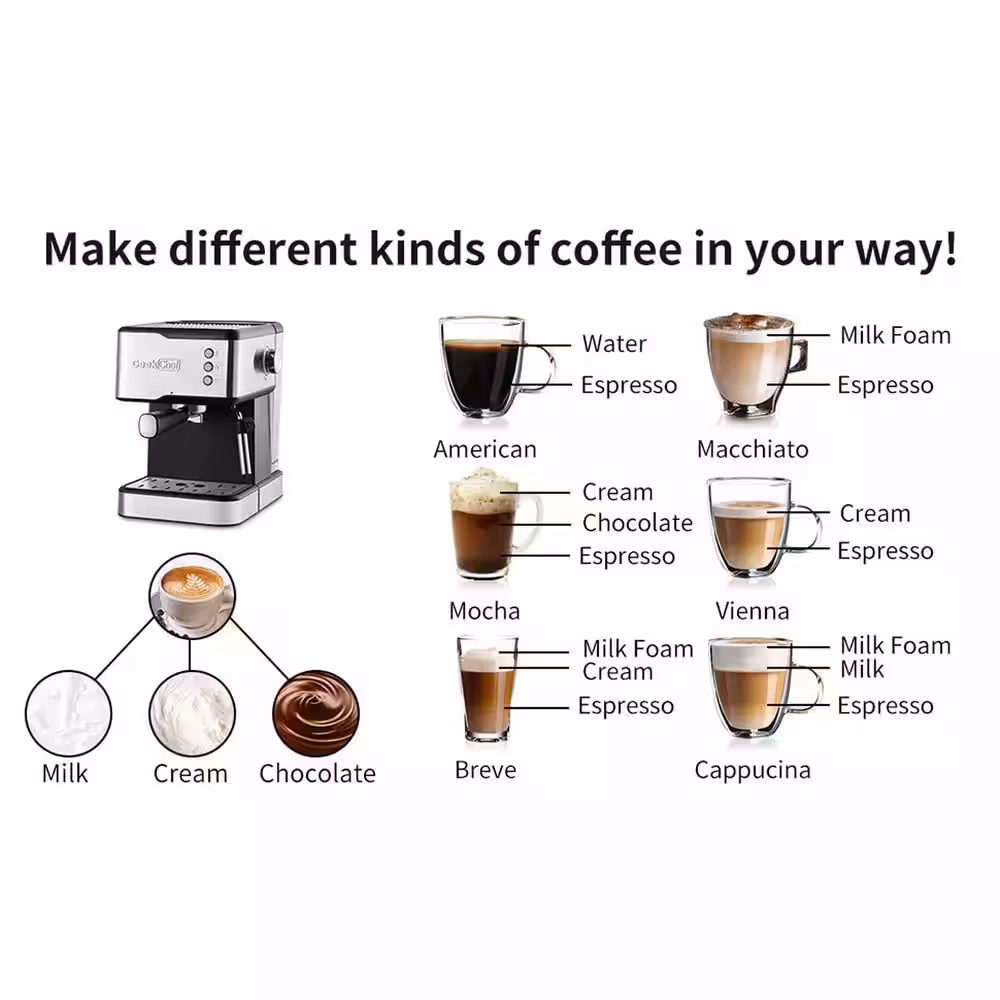 Make different kinds of coffee in your way!

Geek Chef

Milk
Cream
Chocolate

Water
Espresso
American

Milk Foam
Espresso
Macchiato

Cream
Chocolate
Espresso
Mocha

Cream
Espresso
Vienna

Milk Foam
Cream
Espresso
Breve

Milk Foam
Milk
Espresso
Cappucina