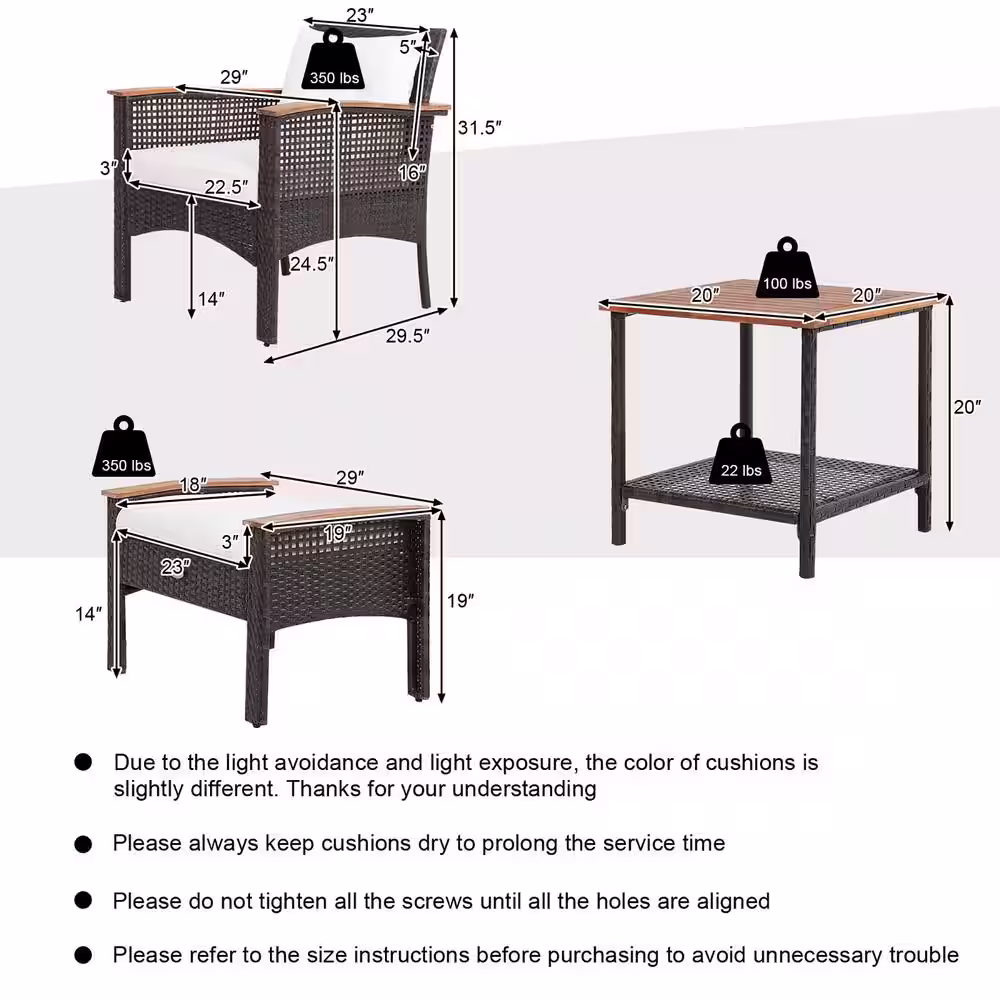 23″
5″
350 lbs
29″
31.5″
3″
16″
22.5″
24.5″
14″
29.5″

100 lbs
20″
20″
20″
22 lbs

350 lbs
18″
29″
3″
19″
23″
14″
19″

● Due to the light avoidance and light exposure, the color of cushions is slightly different. Thanks for your understanding

● Please always keep cushions dry to prolong the service time

● Please do not tighten all the screws until all the holes are aligned

● Please refer to the size instructions before purchasing to avoid unnecessary trouble