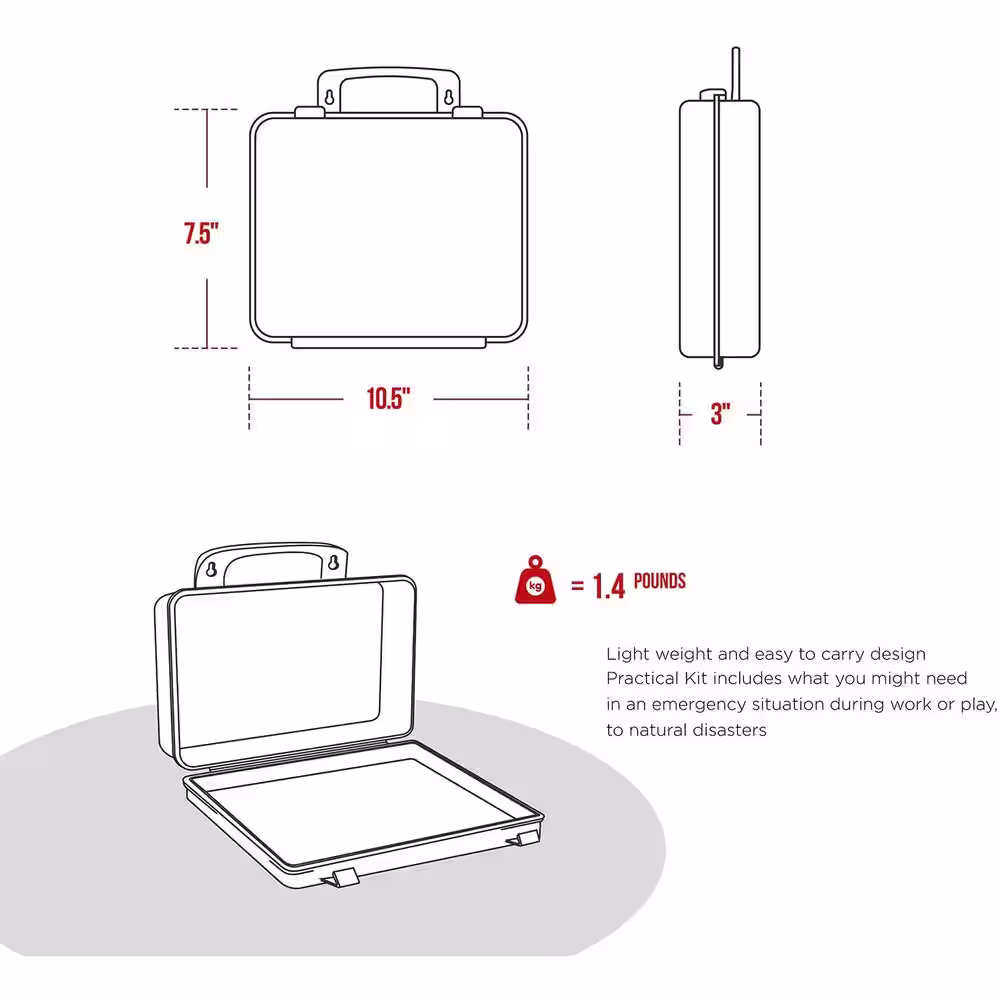 7.5"

10.5"

3"

kg = 1.4 POUNDS

Light weight and easy to carry design
Practical Kit includes what you might need in an emergency situation during work or play, to natural disasters