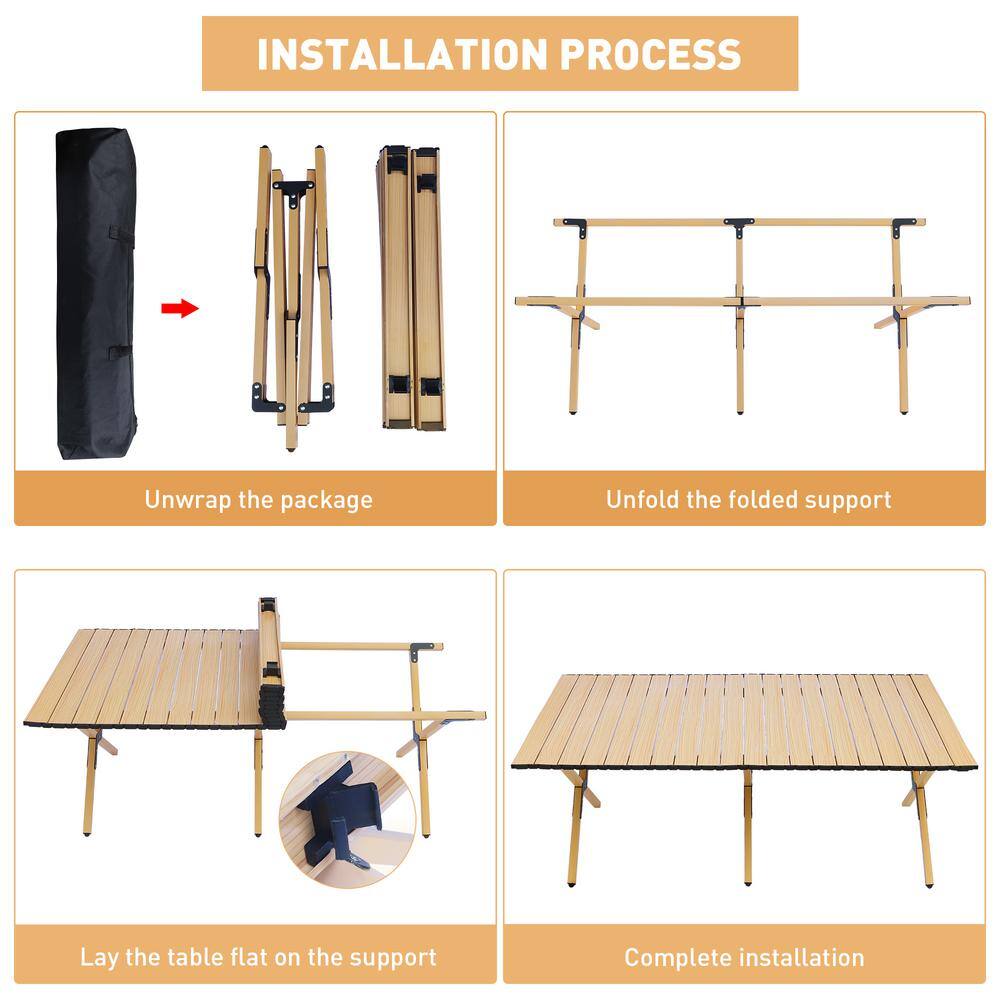 INSTALLATION PROCESS

Unwrap the package

Unfold the folded support

Lay the table flat on the support

Complete installation