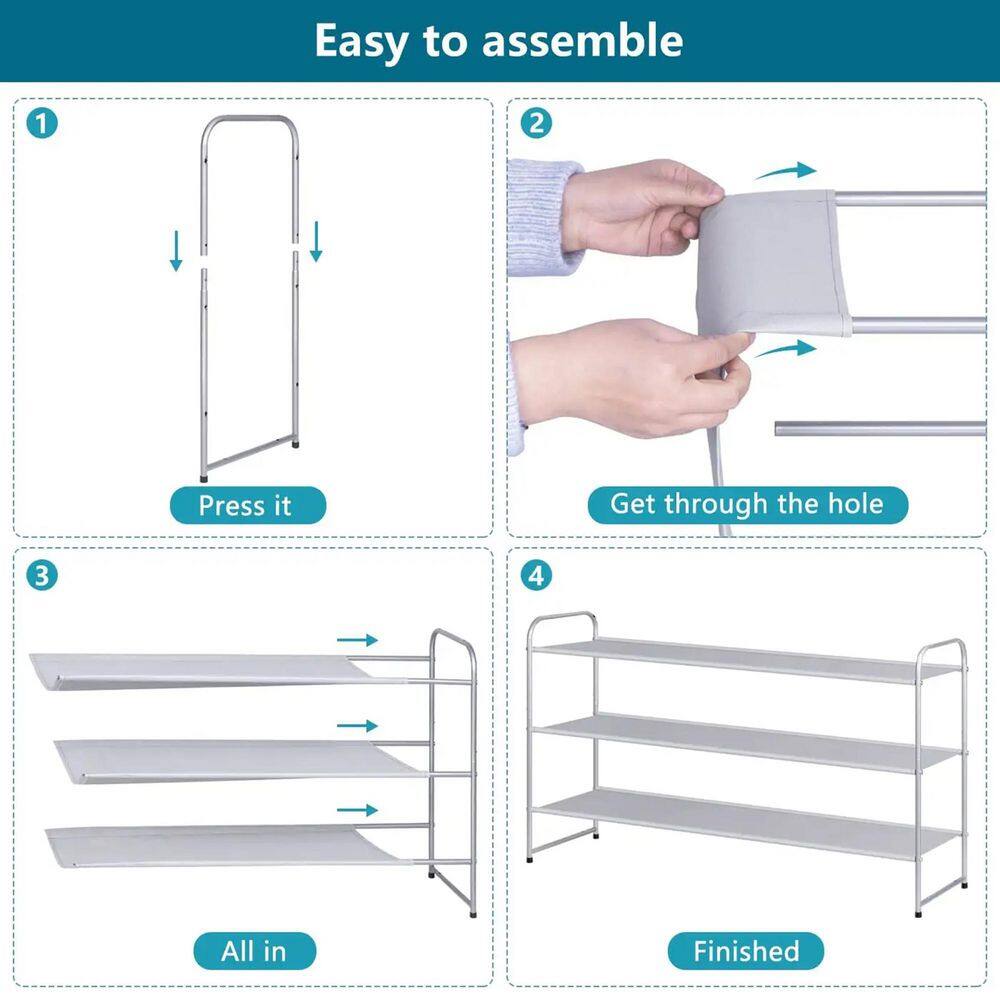 Easy to assemble

1

Press it

2

Get through the hole

3

All in

4

Finished