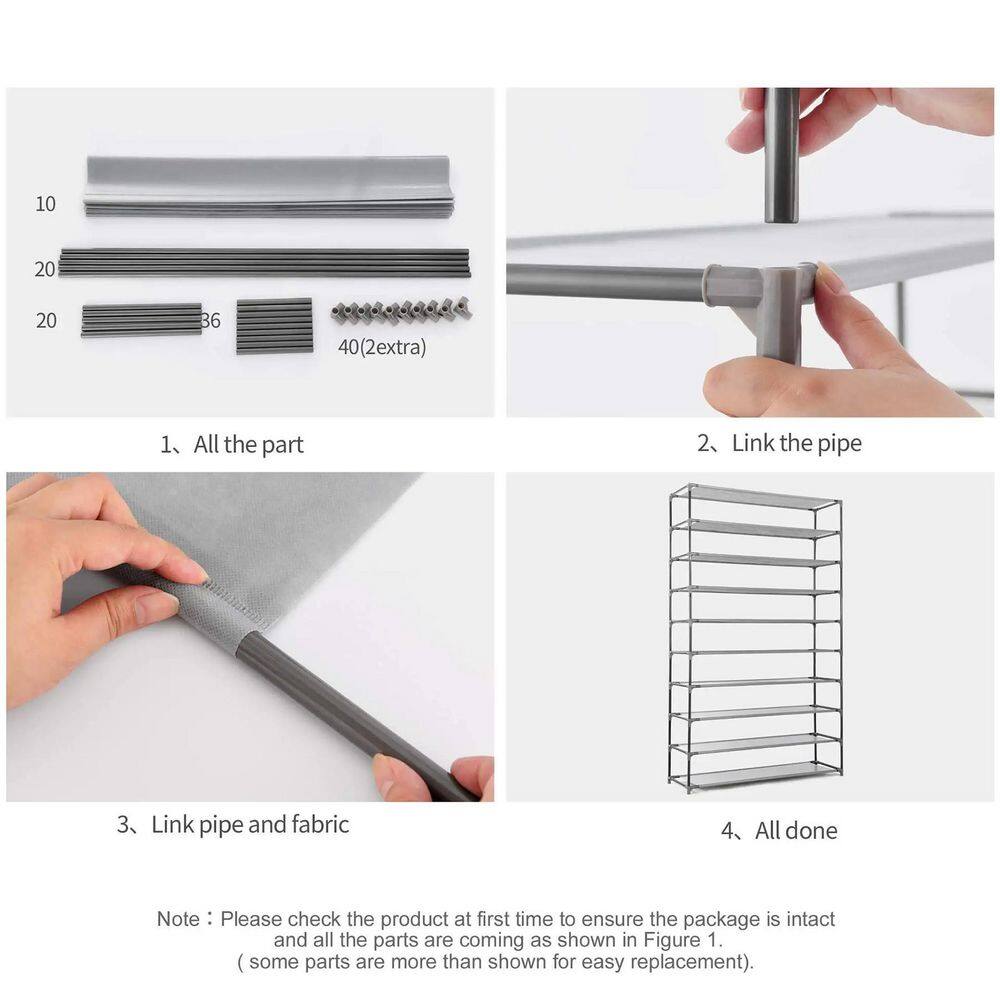 10

20

20

36

40(2extra)

1、All the part

2、Link the pipe

3、Link pipe and fabric

4、All done

Note：Please check the product at first time to ensure the package is intact and all the parts are coming as shown in Figure 1. ( some parts are more than shown for easy replacement).