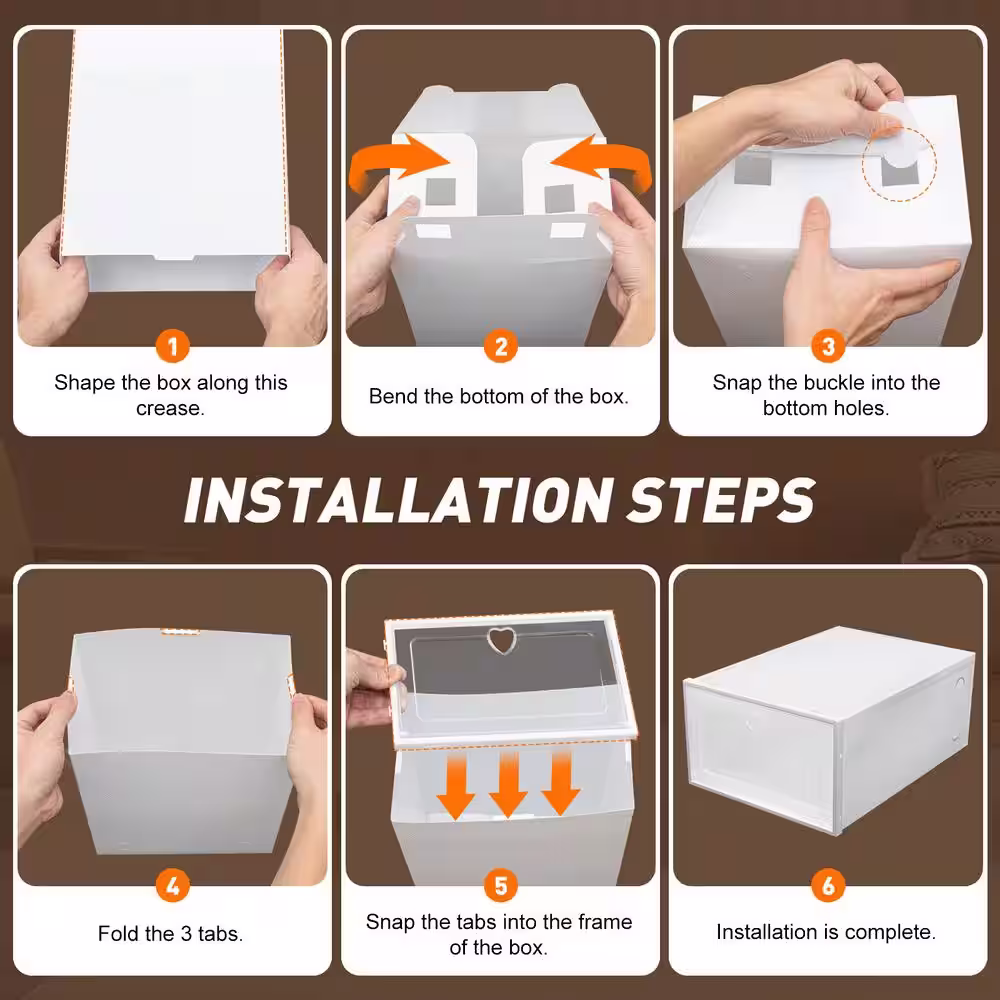 1

Shape the box along this crease.

2

Bend the bottom of the box.

3

Snap the buckle into the bottom holes.

INSTALLATION STEPS

4

Fold the 3 tabs.

5

Snap the tabs into the frame of the box.

6

Installation is complete.