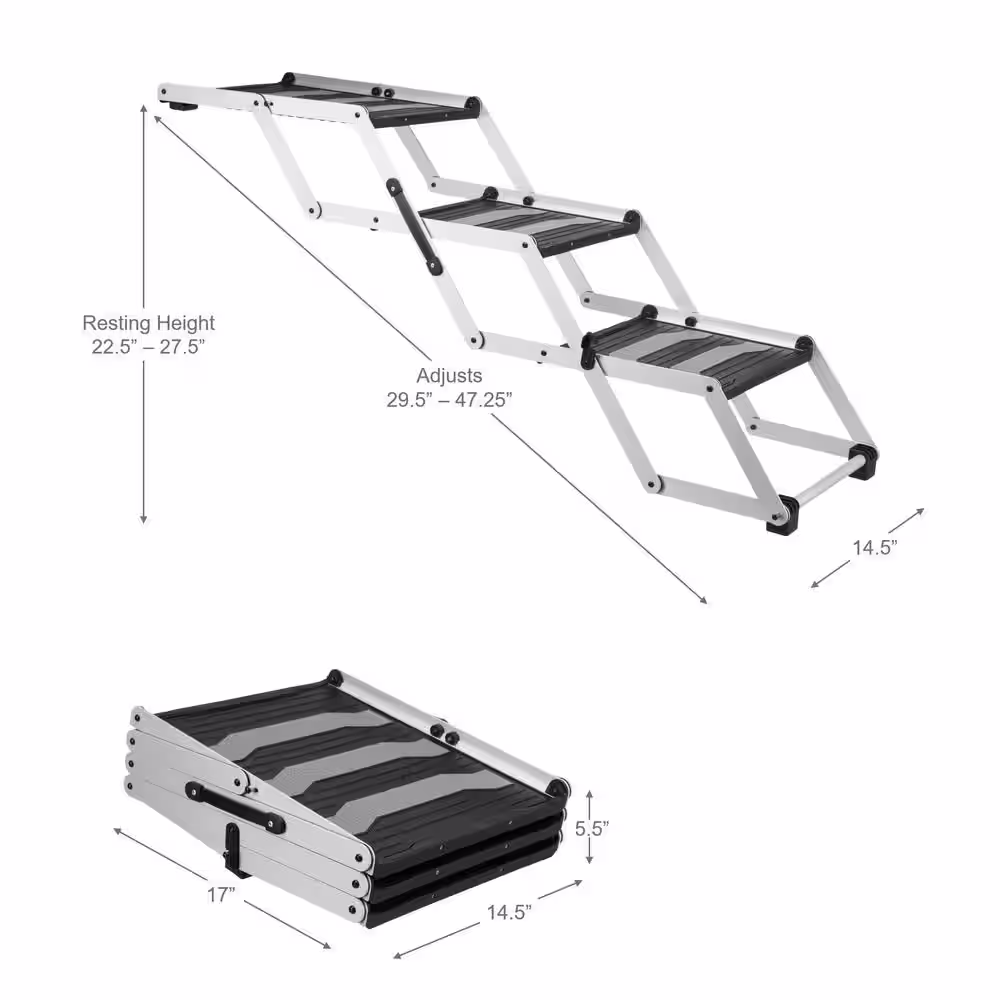 Resting Height
22.5” – 27.5”

Adjusts
29.5” – 47.25”

14.5”

5.5”

17”

14.5”