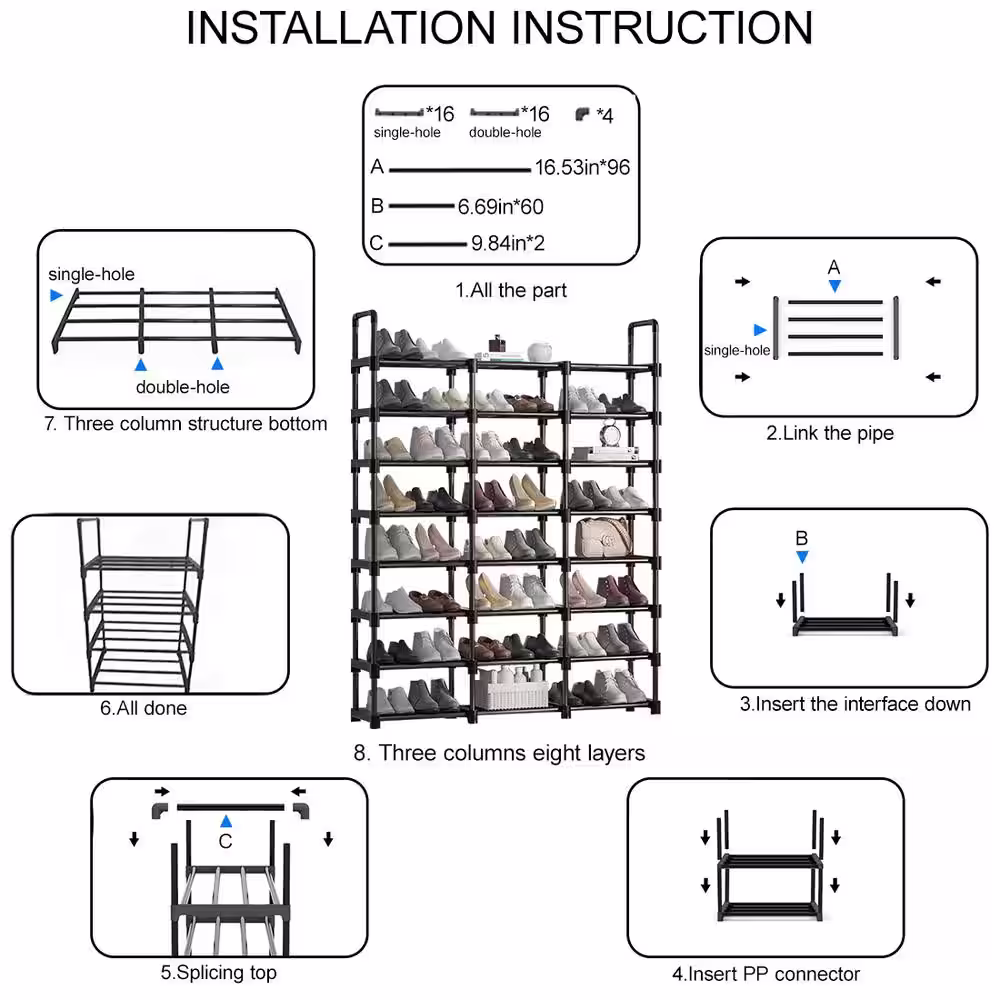 INSTALLATION INSTRUCTION

*16 single-hole
*16 double-hole
*4
A 16.53in*96
B 6.69in*60
C 9.84in*2

1.All the part

single-hole
double-hole
7. Three column structure bottom

A
single-hole
2.Link the pipe

6.All done

B
3.Insert the interface down

8. Three columns eight layers

C
5.Splicing top

4.Insert PP connector