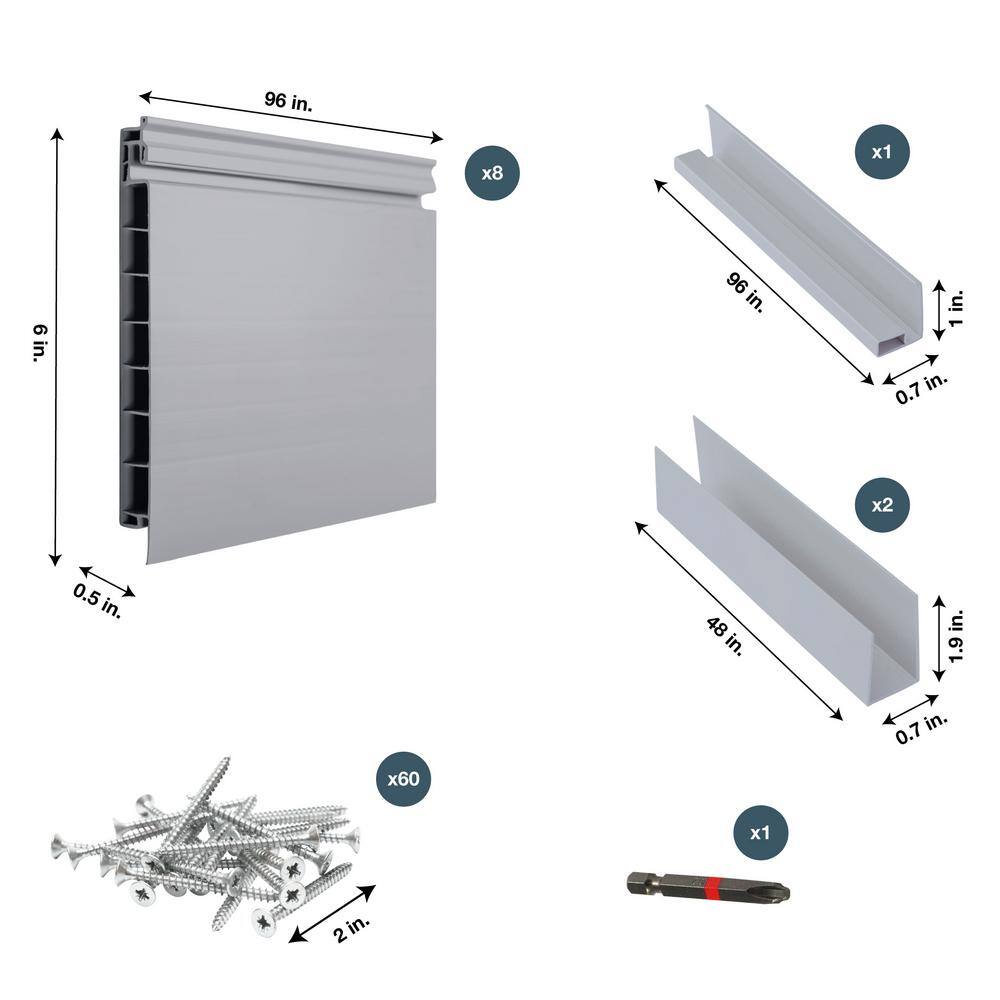 96 in.
x8
6 in.
0.5 in.
x1
96 in.
1 in.
0.7 in.
x2
48 in.
1.9 in.
0.7 in.
x60
2 in.
x1