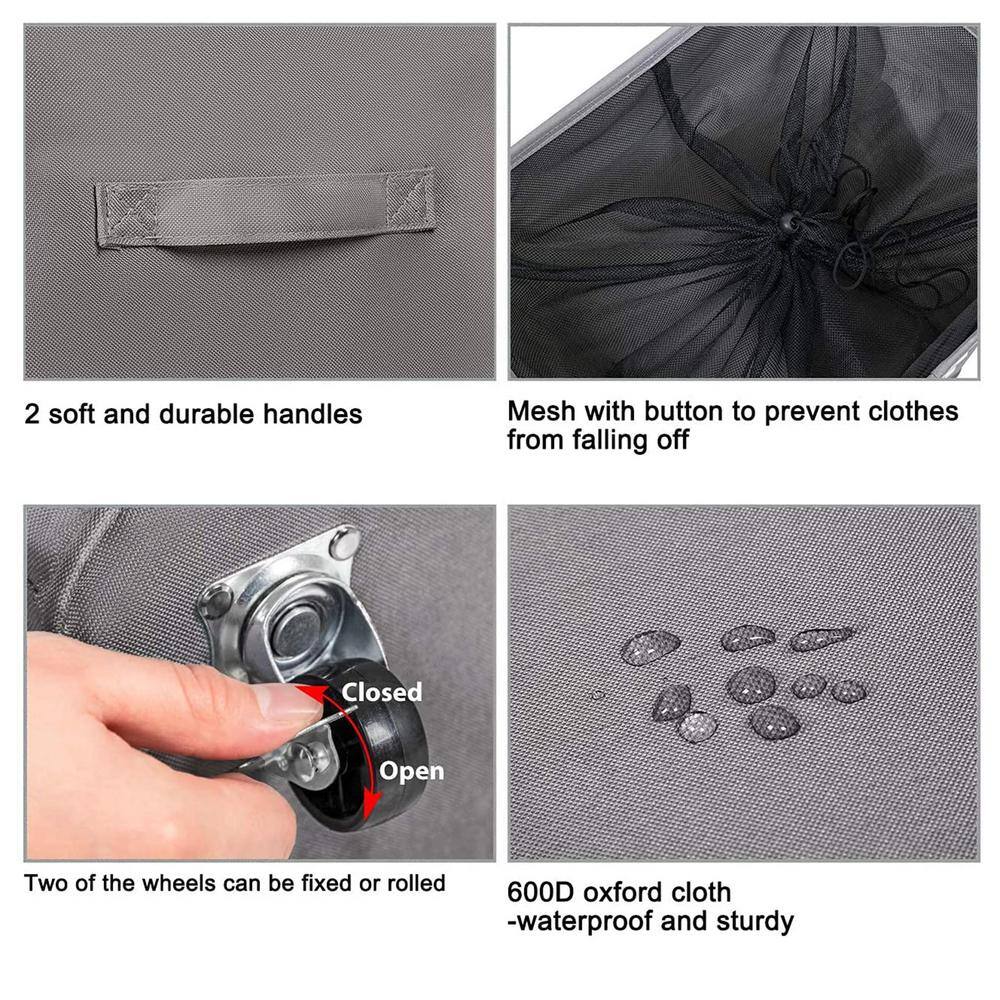 2 soft and durable handles

Mesh with button to prevent clothes from falling off

Closed

Open

Two of the wheels can be fixed or rolled

600D oxford cloth
-waterproof and sturdy