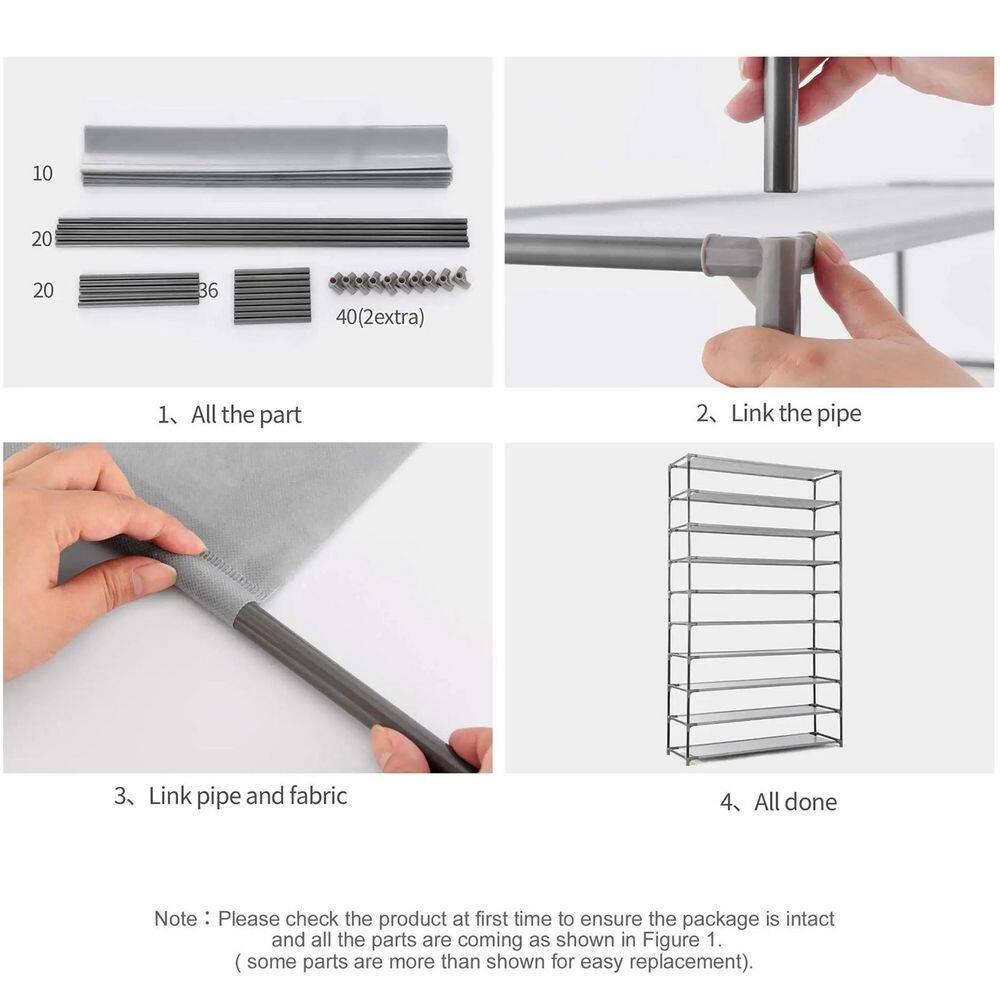 10

20

20

36

40(2extra)

1、All the part

2、Link the pipe

3、Link pipe and fabric

4、All done

Note：Please check the product at first time to ensure the package is intact and all the parts are coming as shown in Figure 1. ( some parts are more than shown for easy replacement).