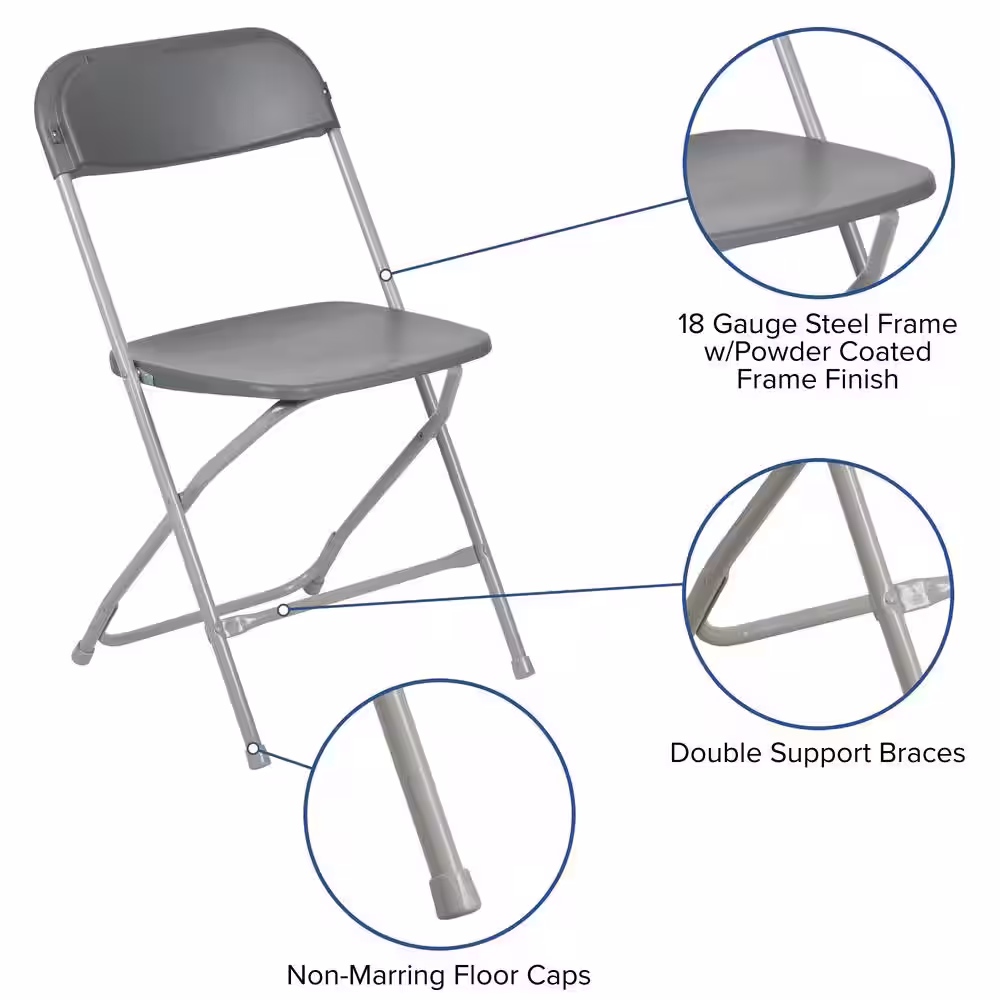 18 Gauge Steel Frame w/Powder Coated Frame Finish

Double Support Braces

Non-Marring Floor Caps