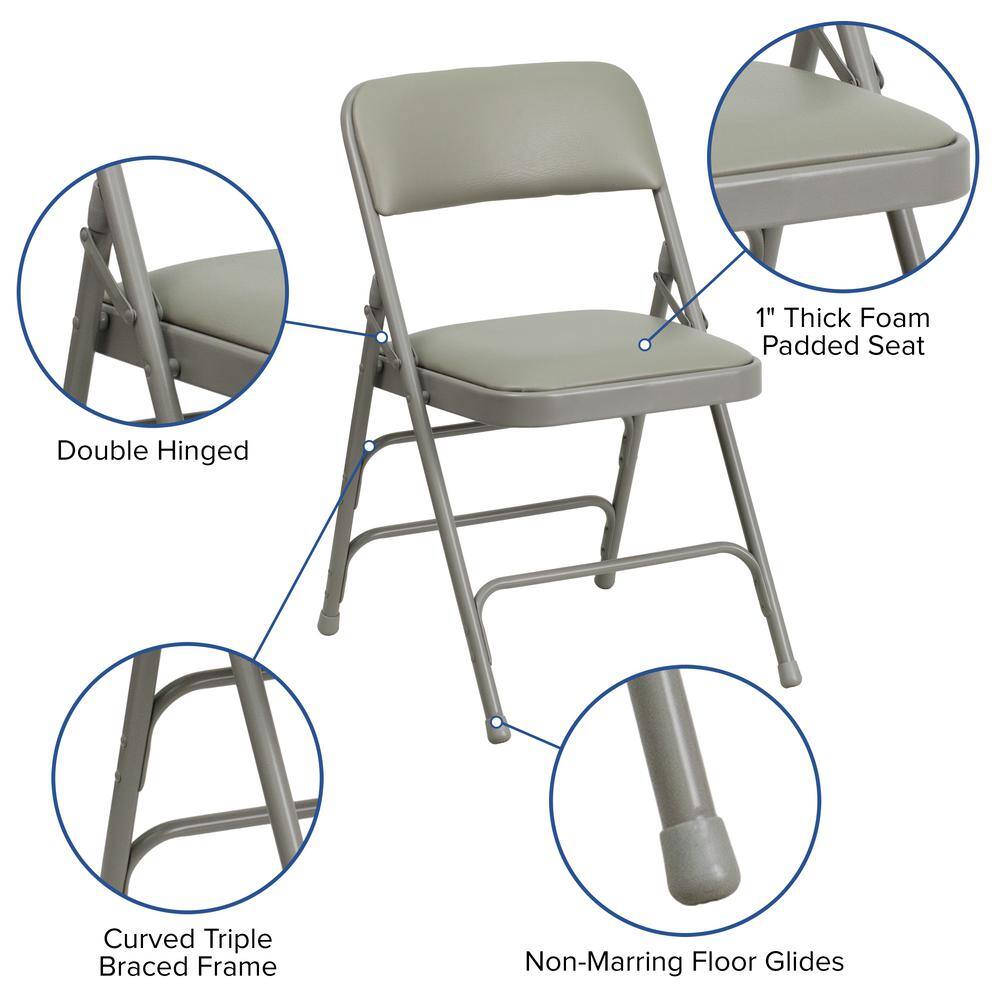 1" Thick Foam
Padded Seat

Double Hinged

Curved Triple
Braced Frame

Non-Marring Floor Glides