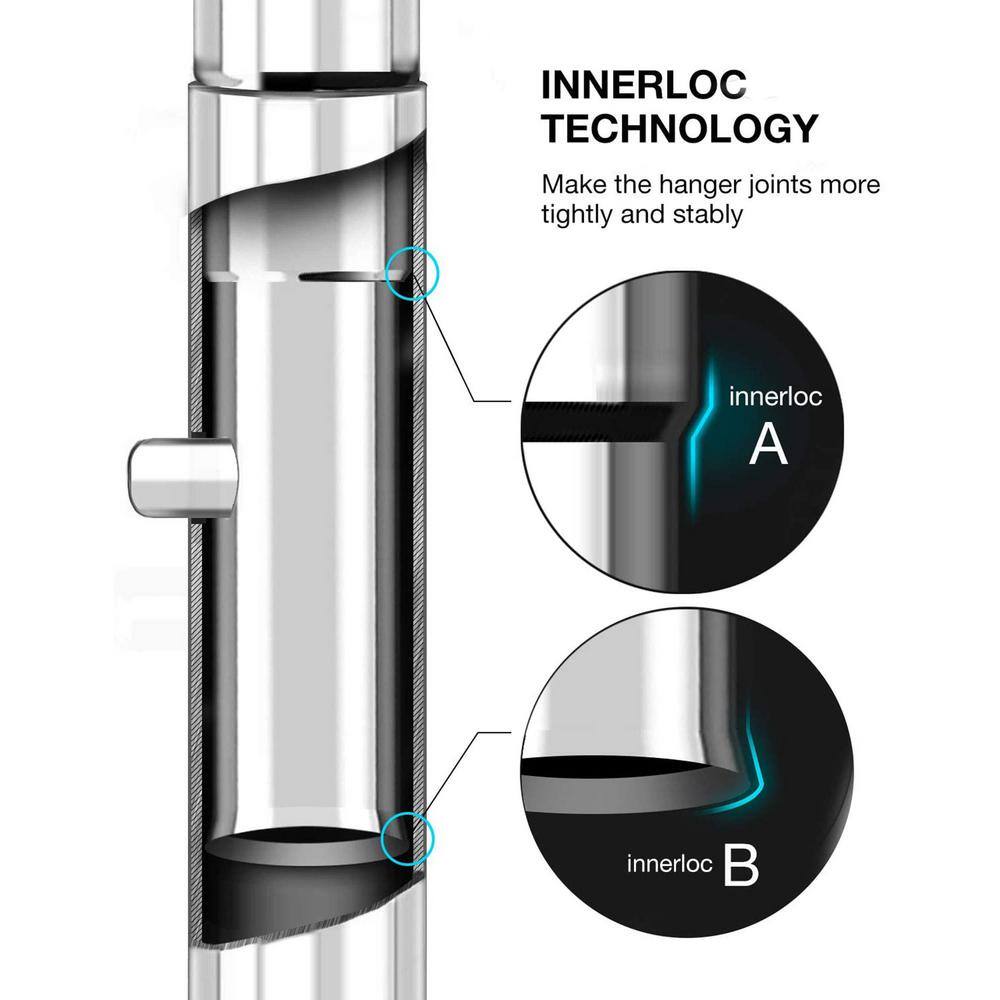 INNERLOC TECHNOLOGY

Make the hanger joints more tightly and stably

innerloc
A

innerloc B