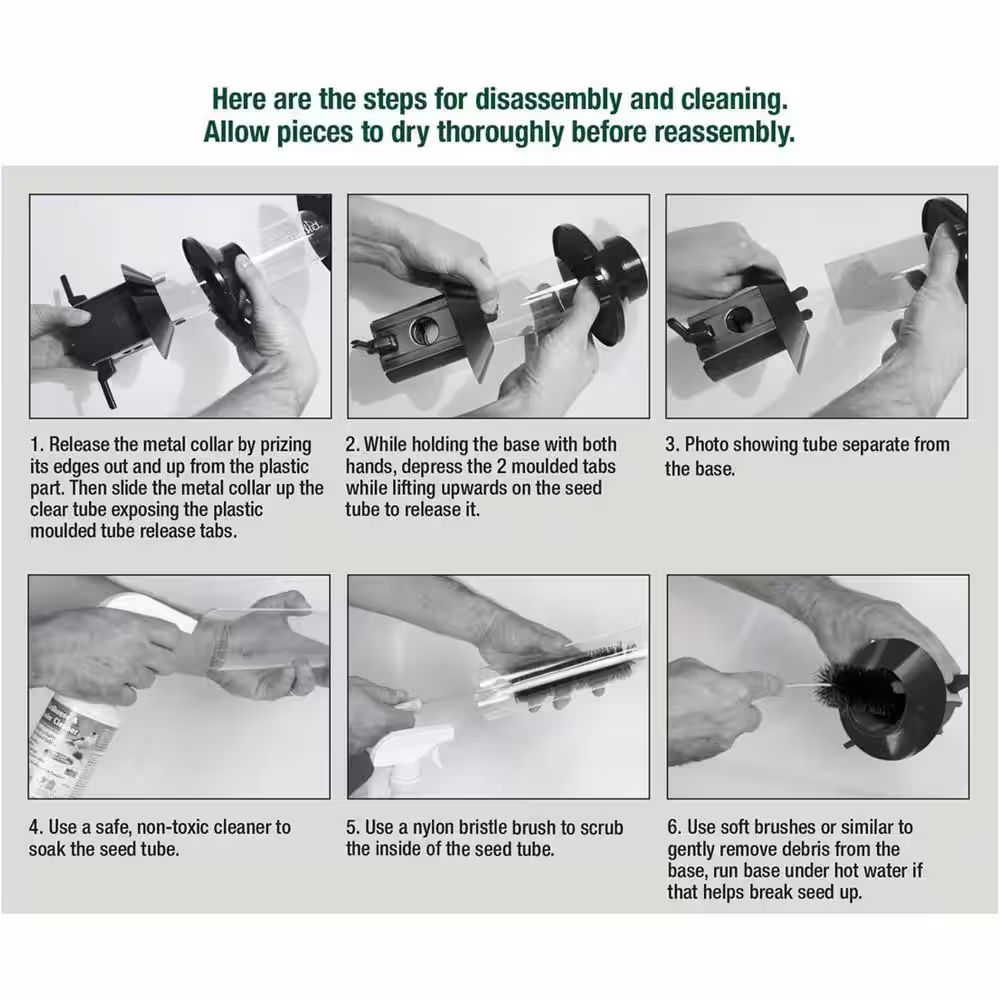 Here are the steps for disassembly and cleaning.
Allow pieces to dry thoroughly before reassembly.

1. Release the metal collar by prizing its edges out and up from the plastic part. Then slide the metal collar up the clear tube exposing the plastic moulded tube release tabs.

2. While holding the base with both hands, depress the 2 moulded tabs while lifting upwards on the seed tube to release it.

3. Photo showing tube separate from the base.

4. Use a safe, non-toxic cleaner to soak the seed tube.

5. Use a nylon bristle brush to scrub the inside of the seed tube.

6. Use soft brushes or similar to gently remove debris from the base, run base under hot water if that helps break seed up.