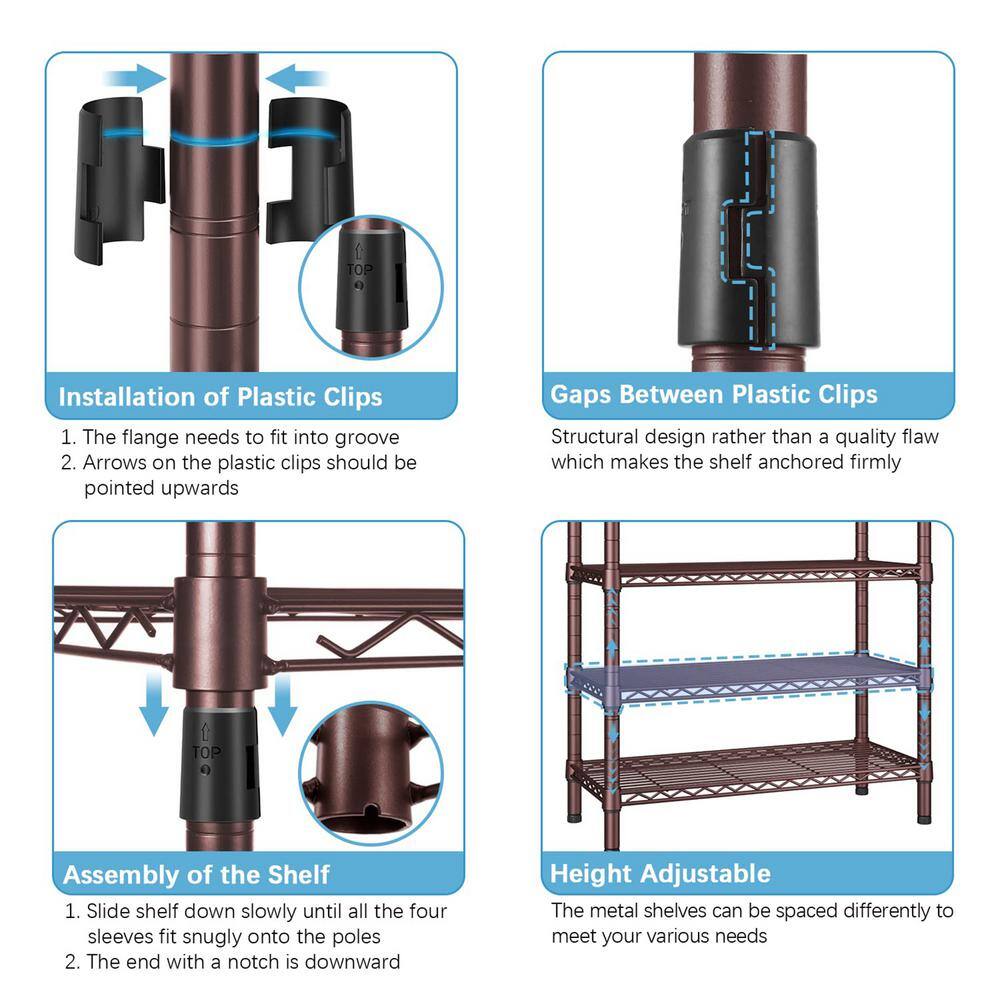 TOP

Installation of Plastic Clips

1. The flange needs to fit into groove
2. Arrows on the plastic clips should be pointed upwards

Gaps Between Plastic Clips

Structural design rather than a quality flaw which makes the shelf anchored firmly

TOP

Assembly of the Shelf

1. Slide shelf down slowly until all the four sleeves fit snugly onto the poles
2. The end with a notch is downward

Height Adjustable

The metal shelves can be spaced differently to meet your various needs