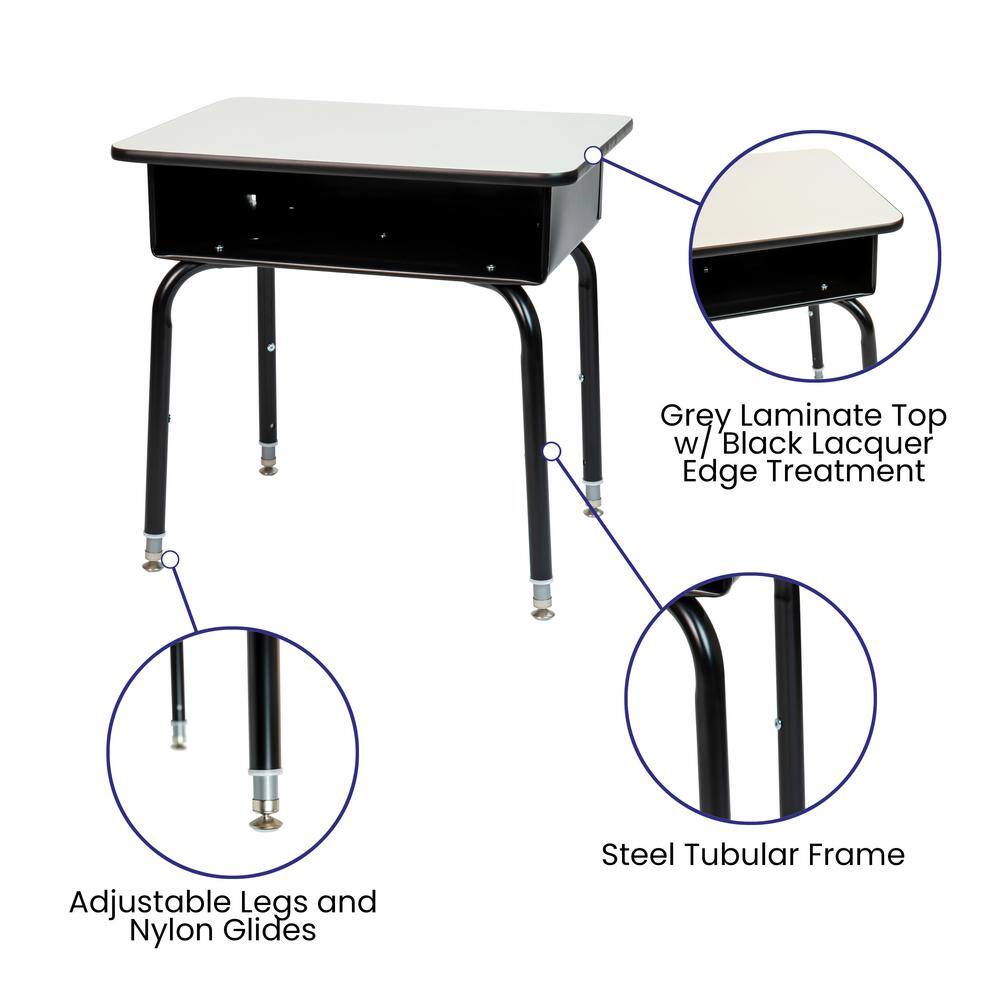 Grey Laminate Top w/ Black Lacquer Edge Treatment

Steel Tubular Frame

Adjustable Legs and Nylon Glides