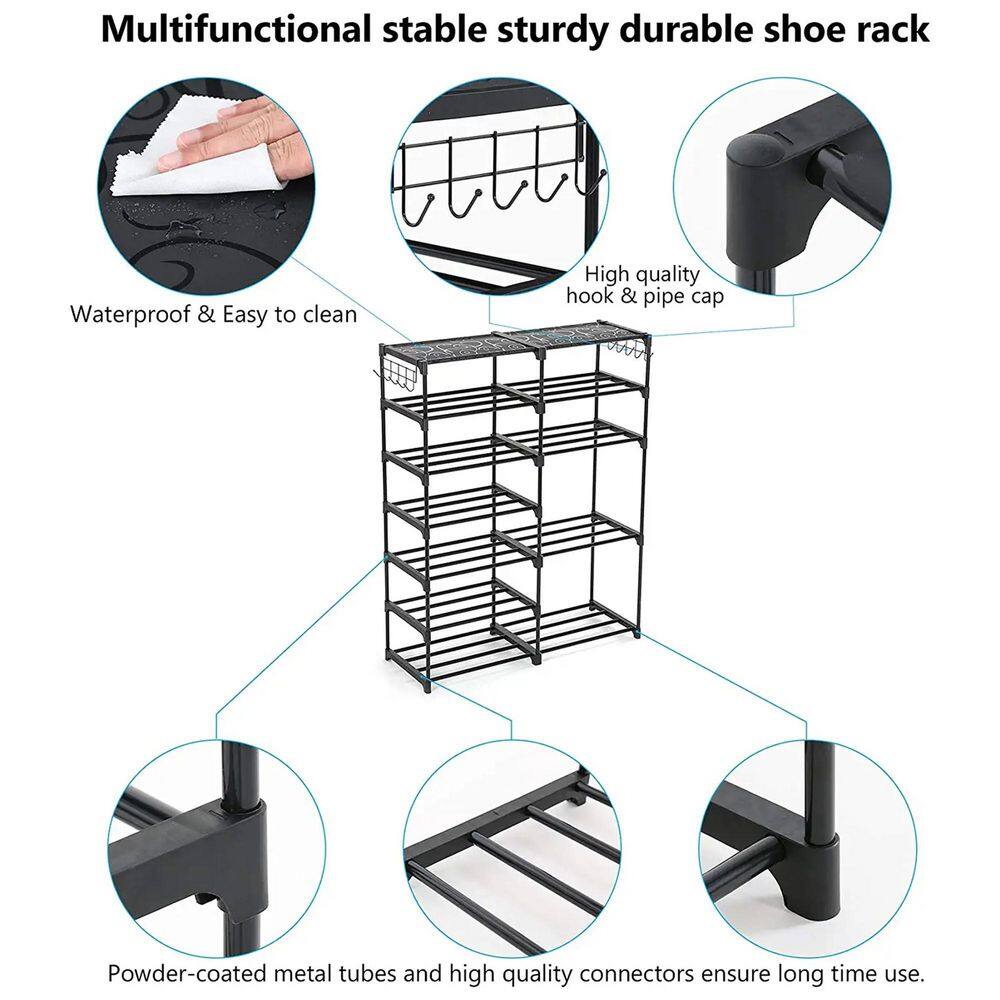 Multifunctional stable sturdy durable shoe rack

Waterproof & Easy to clean

High quality hook & pipe cap

Powder-coated metal tubes and high quality connectors ensure long time use.