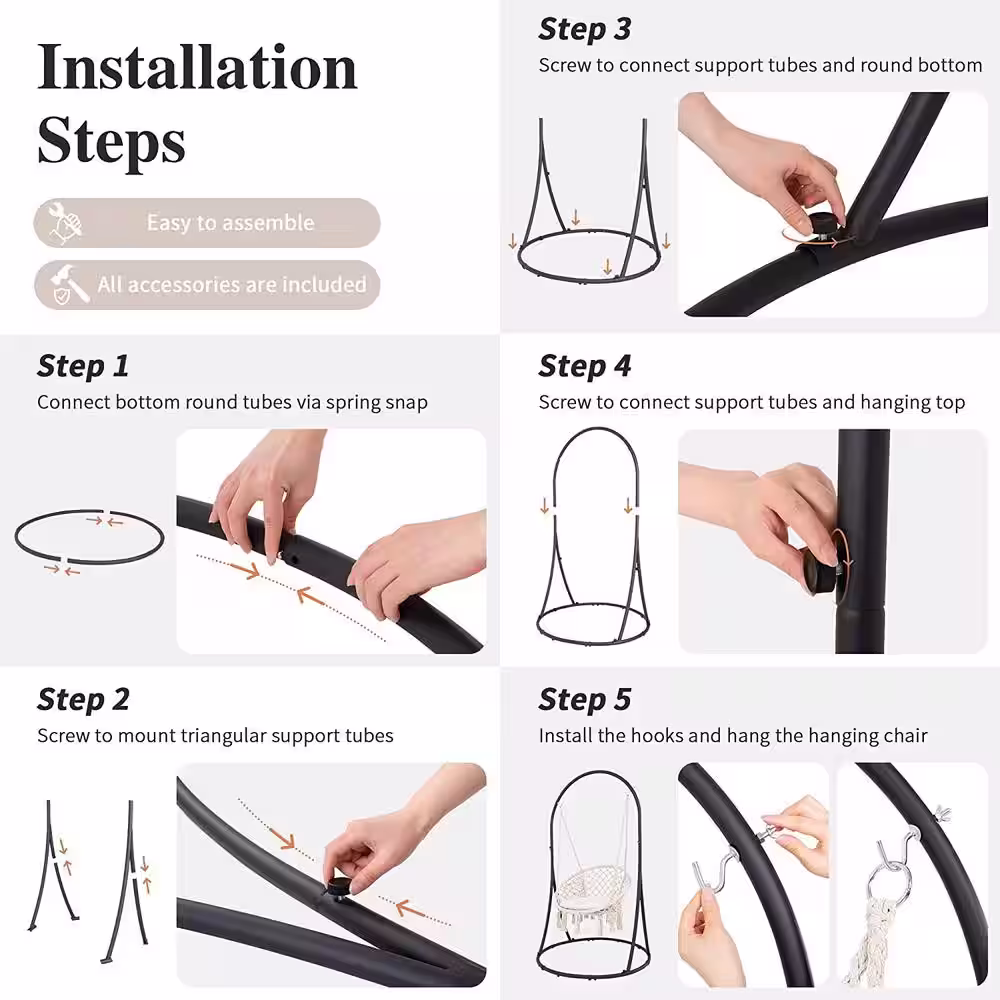 Installation Steps

Easy to assemble

All accessories are included

Step 1
Connect bottom round tubes via spring snap

Step 2
Screw to mount triangular support tubes

Step 3
Screw to connect support tubes and round bottom

Step 4
Screw to connect support tubes and hanging top

Step 5
Install the hooks and hang the hanging chair