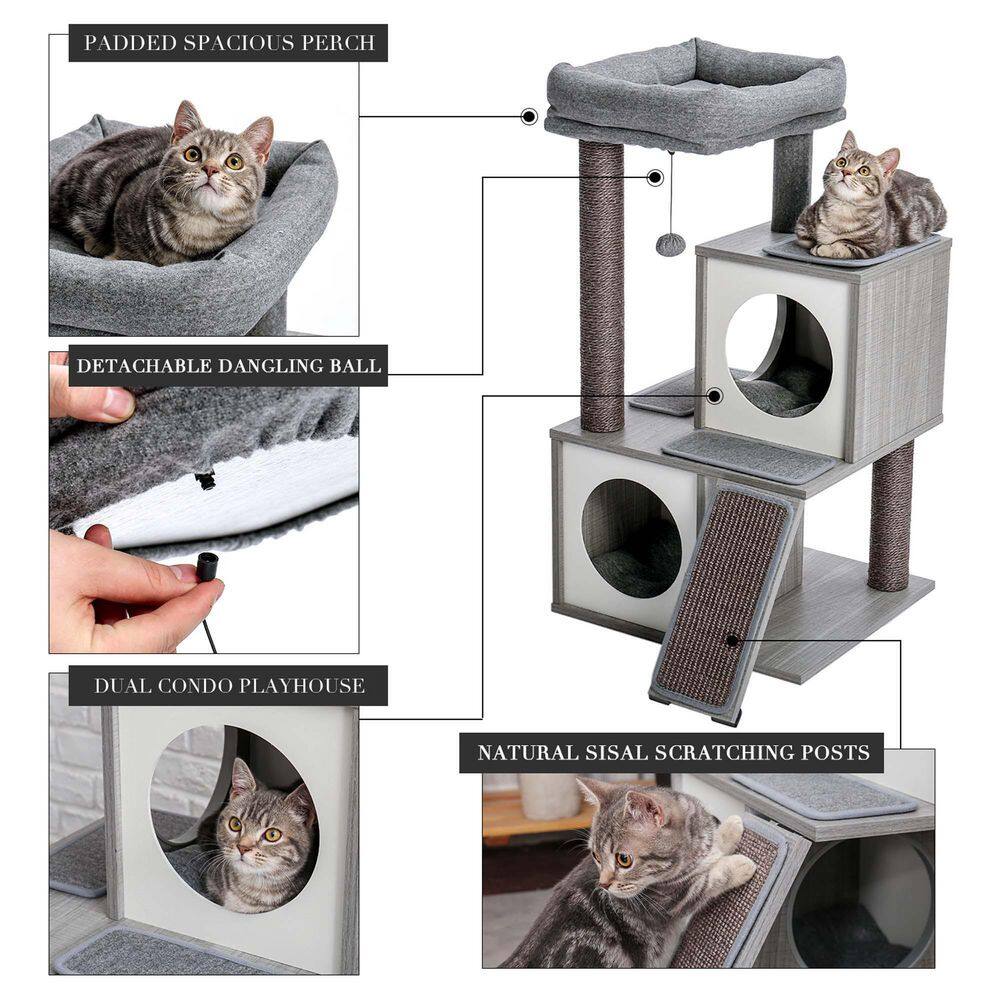 PADDED SPACIOUS PERCH

DETACHABLE DANGLING BALL

DUAL CONDO PLAYHOUSE

NATURAL SISAL SCRATCHING POSTS