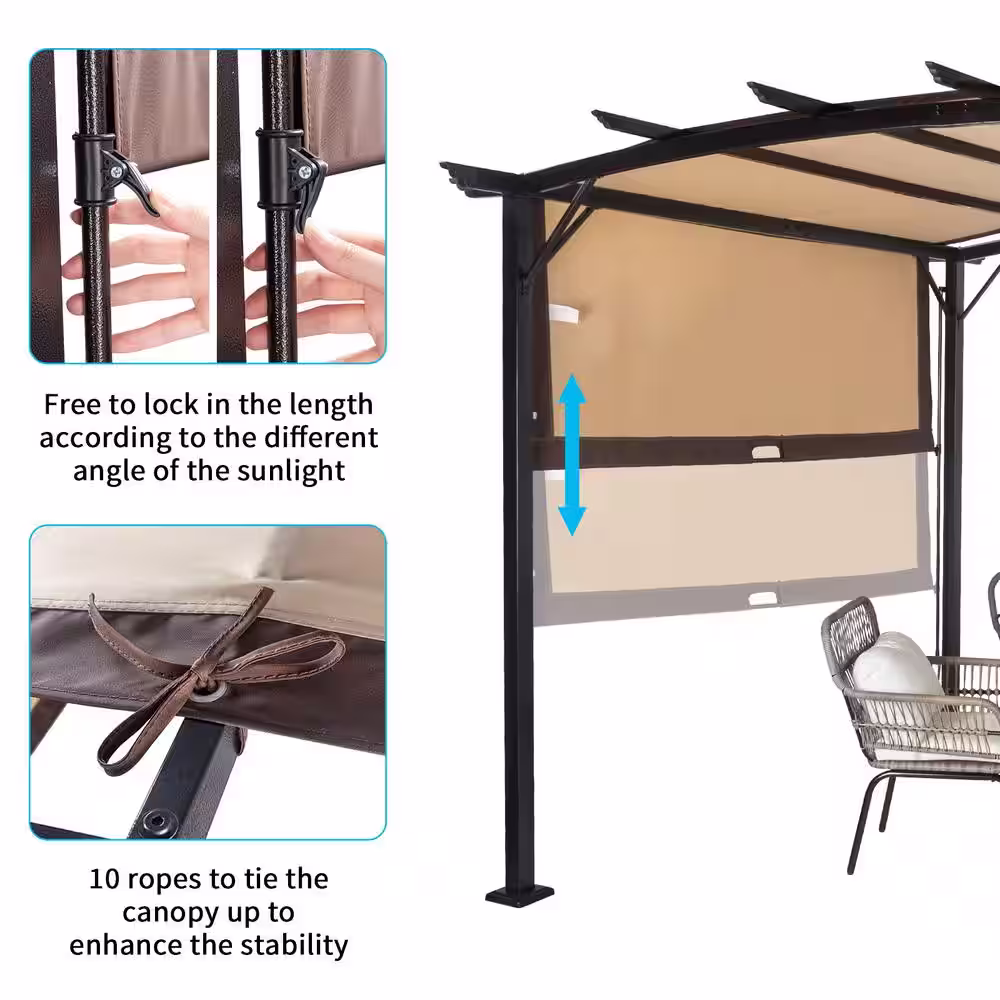 Free to lock in the length according to the different angle of the sunlight

10 ropes to tie the canopy up to enhance the stability