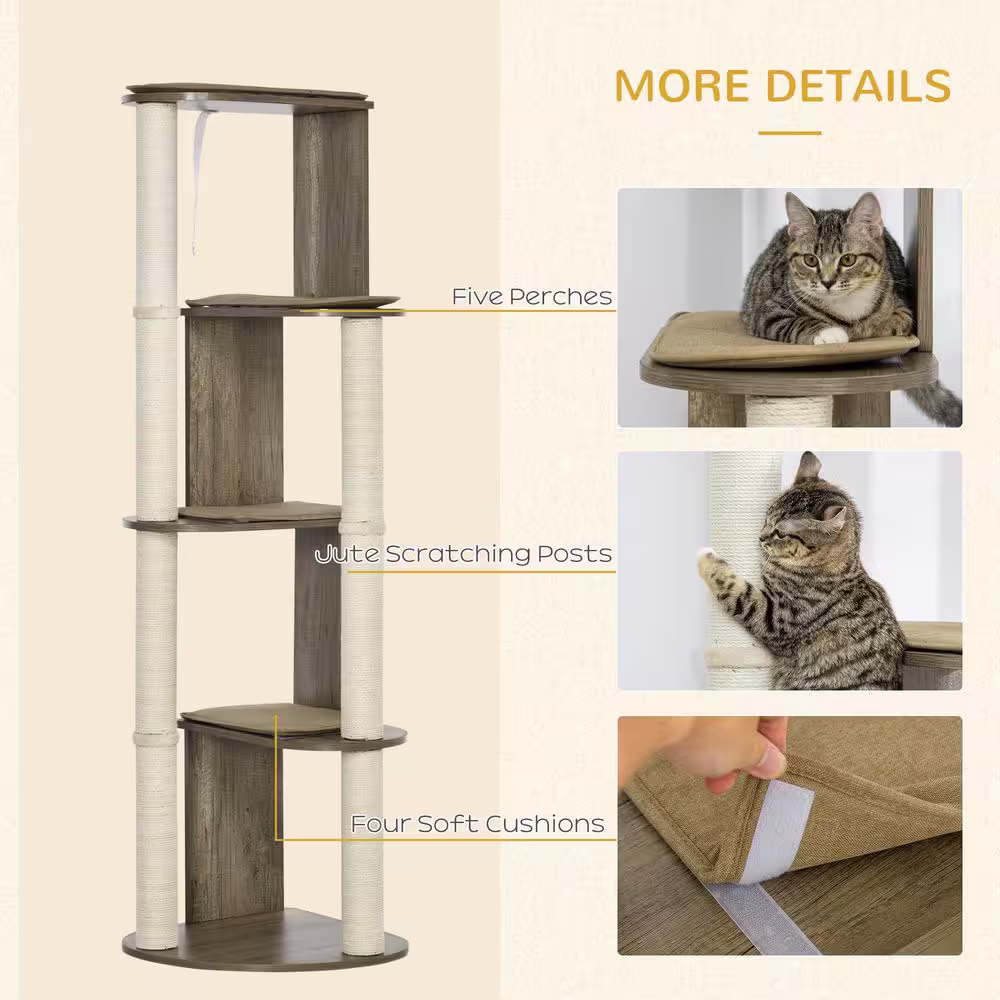 MORE DETAILS

Five Perches

Jute Scratching Posts

Four Soft Cushions