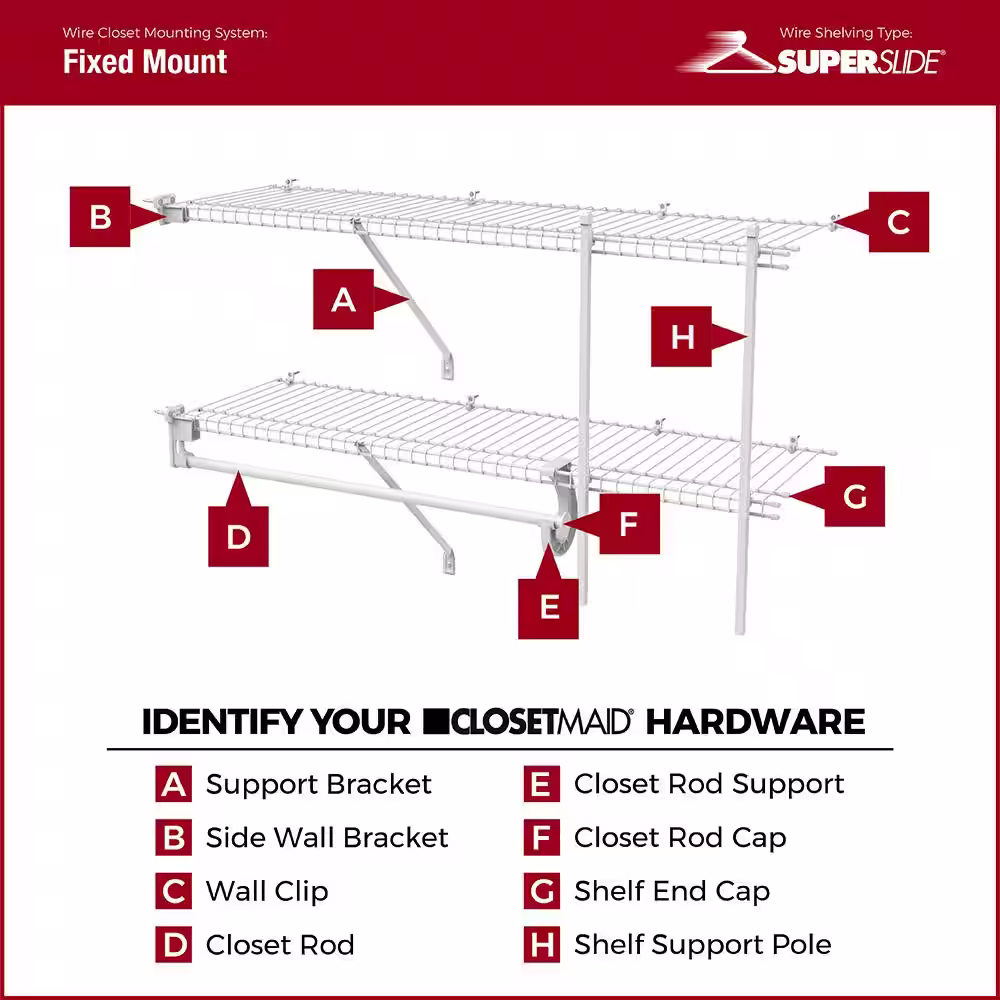 Wire Closet Mounting System:
Fixed Mount

Wire Shelving Type:
SUPERSLIDE®

B
C
A
H
D
F
G
E

IDENTIFY YOUR CLOSETMAID® HARDWARE

A Support Bracket
B Side Wall Bracket
C Wall Clip
D Closet Rod

E Closet Rod Support
F Closet Rod Cap
G Shelf End Cap
H Shelf Support Pole