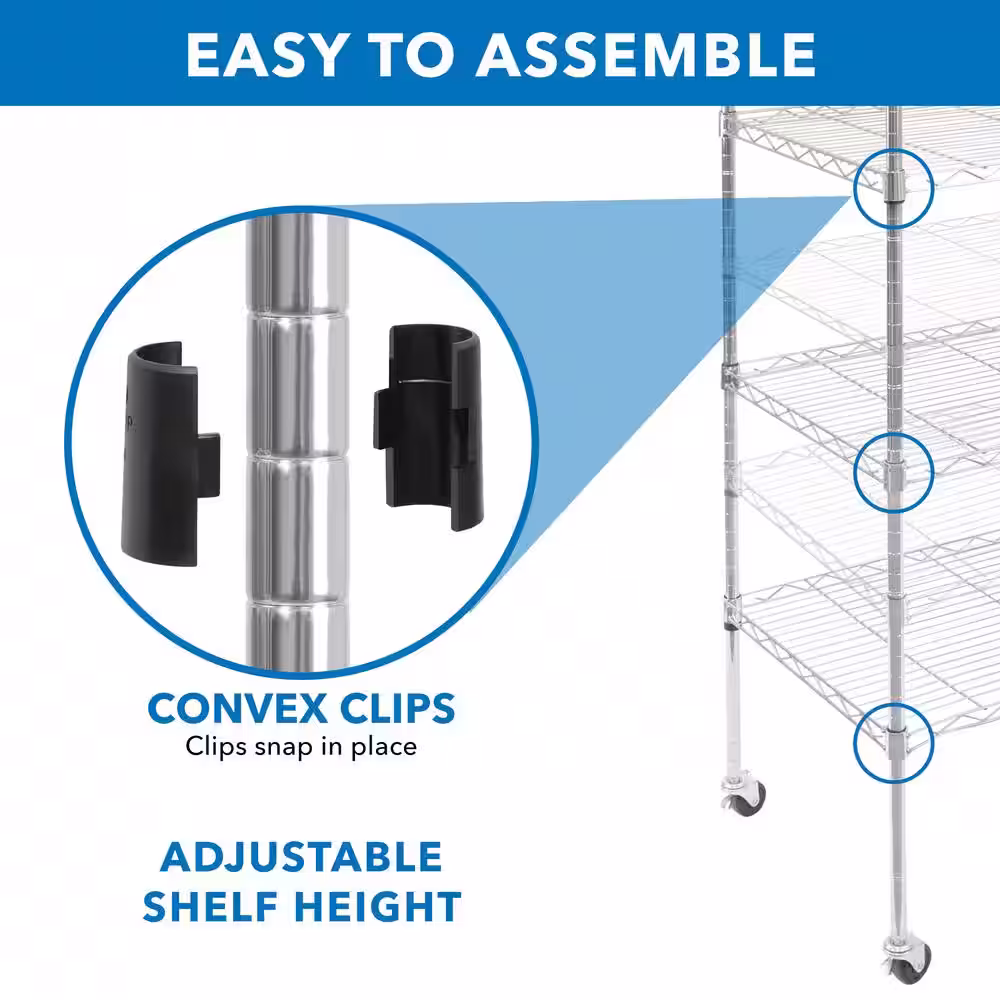 EASY TO ASSEMBLE

CONVEX CLIPS
Clips snap in place

ADJUSTABLE SHELF HEIGHT