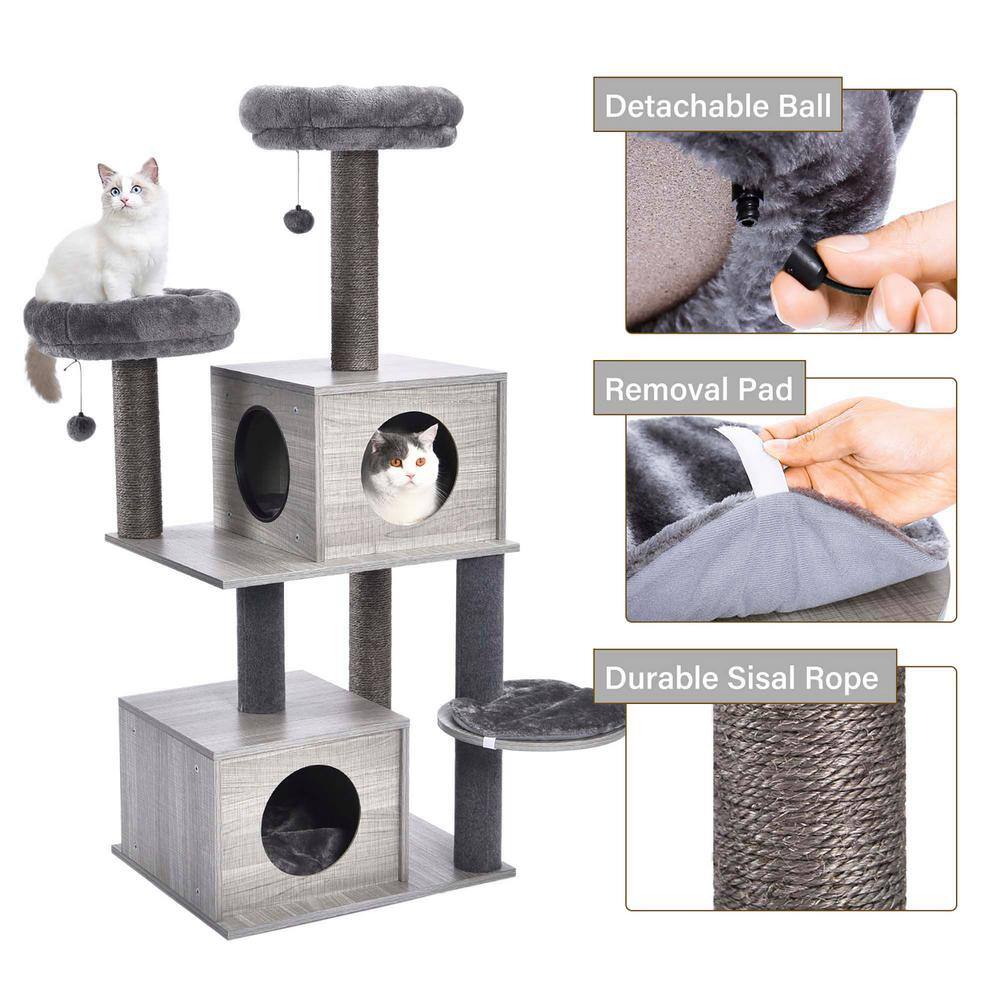 Detachable Ball

Removal Pad

Durable Sisal Rope