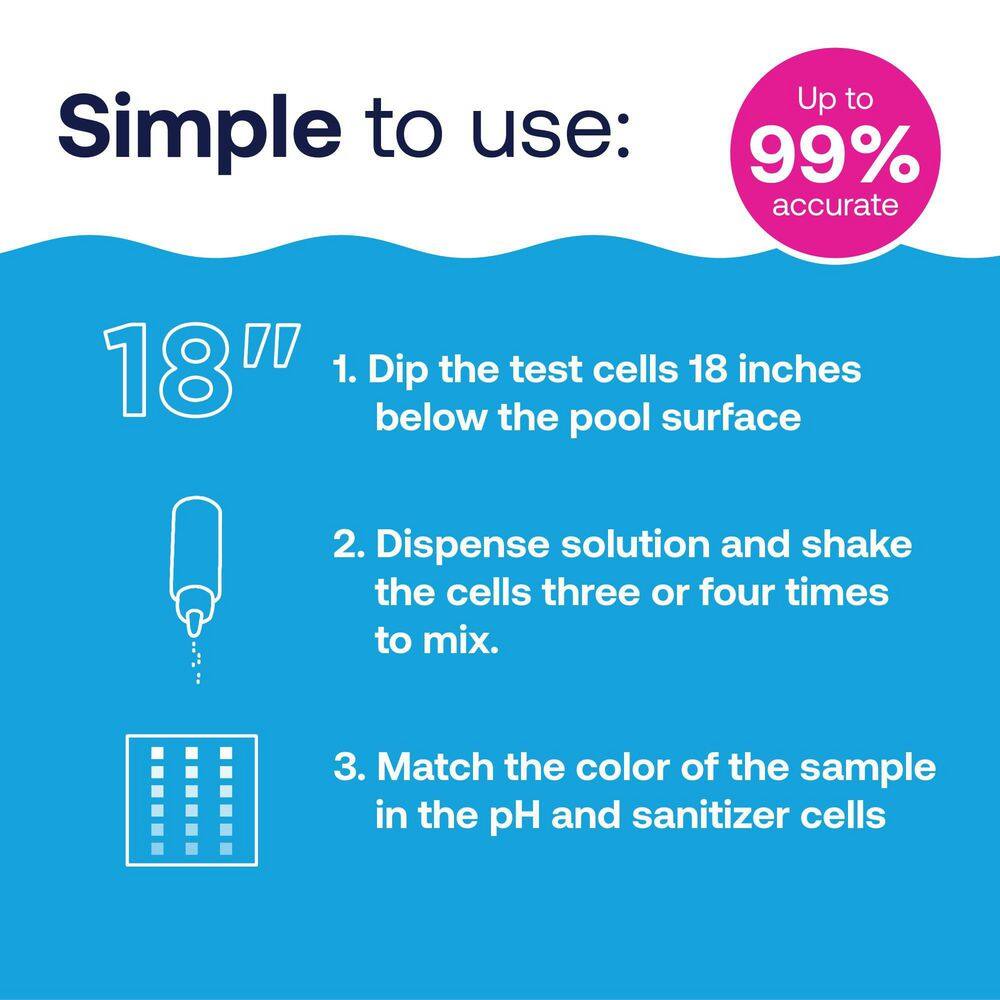 Simple to use:

Up to
99%
accurate

18"

1. Dip the test cells 18 inches below the pool surface

2. Dispense solution and shake the cells three or four times to mix.

3. Match the color of the sample in the pH and sanitizer cells