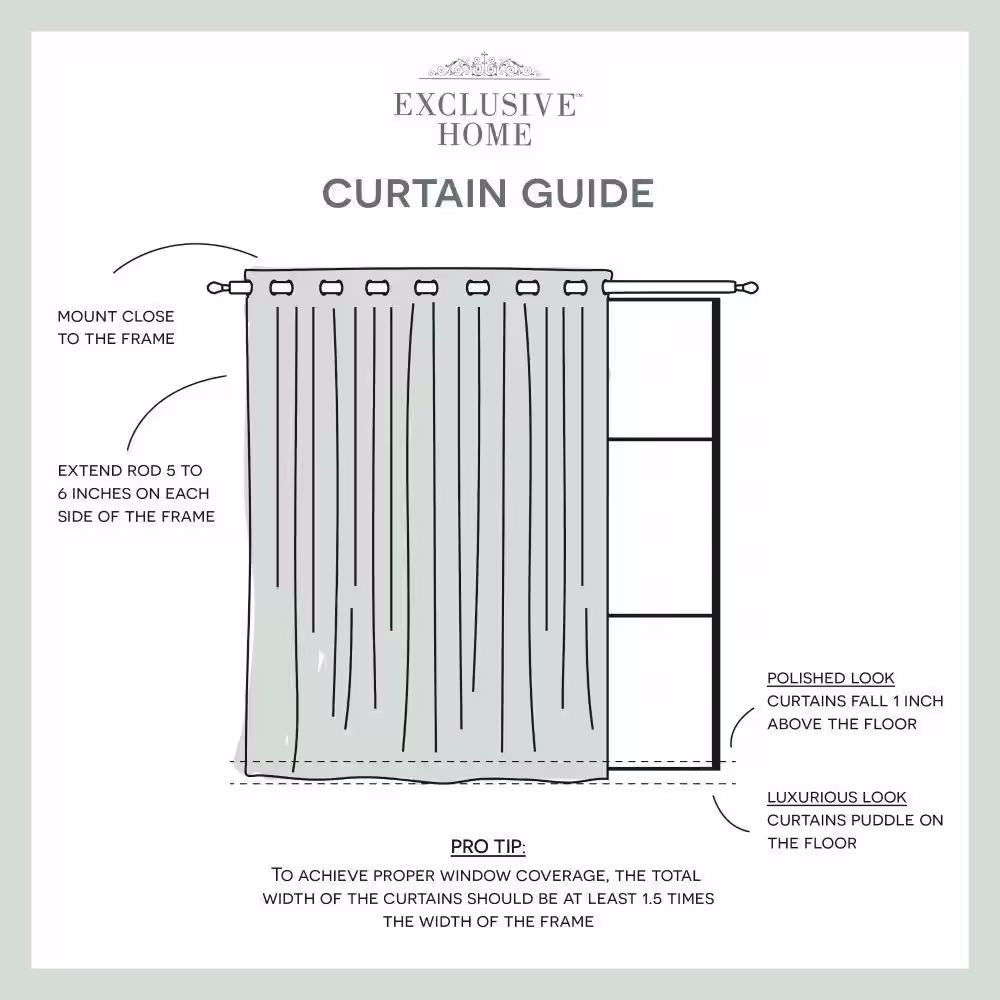 EXCLUSIVE™
HOME

CURTAIN GUIDE

MOUNT CLOSE TO THE FRAME

EXTEND ROD 5 TO 6 INCHES ON EACH SIDE OF THE FRAME

POLISHED LOOK
CURTAINS FALL 1 INCH ABOVE THE FLOOR

LUXURIOUS LOOK
CURTAINS PUDDLE ON THE FLOOR

PRO TIP:
TO ACHIEVE PROPER WINDOW COVERAGE, THE TOTAL WIDTH OF THE CURTAINS SHOULD BE AT LEAST 1.5 TIMES THE WIDTH OF THE FRAME