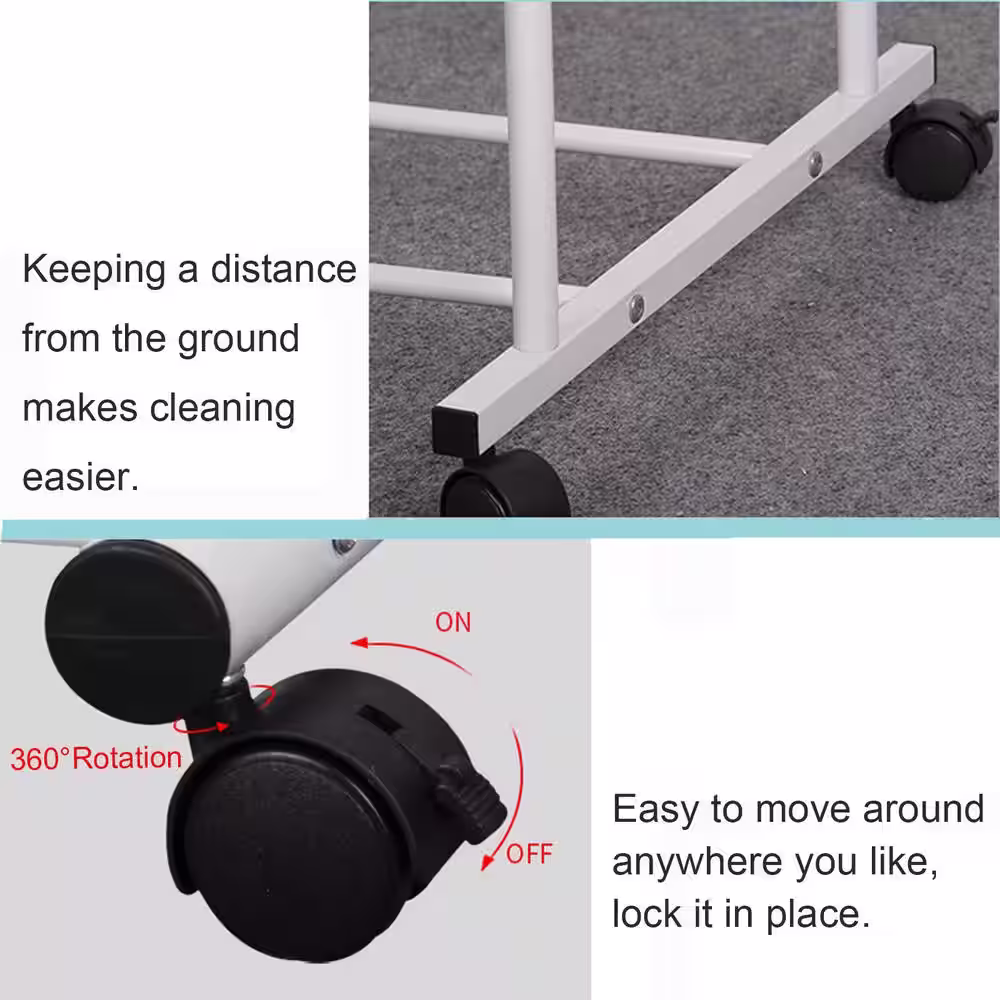 Keeping a distance from the ground makes cleaning easier.

ON

360°Rotation

OFF

Easy to move around anywhere you like, lock it in place.