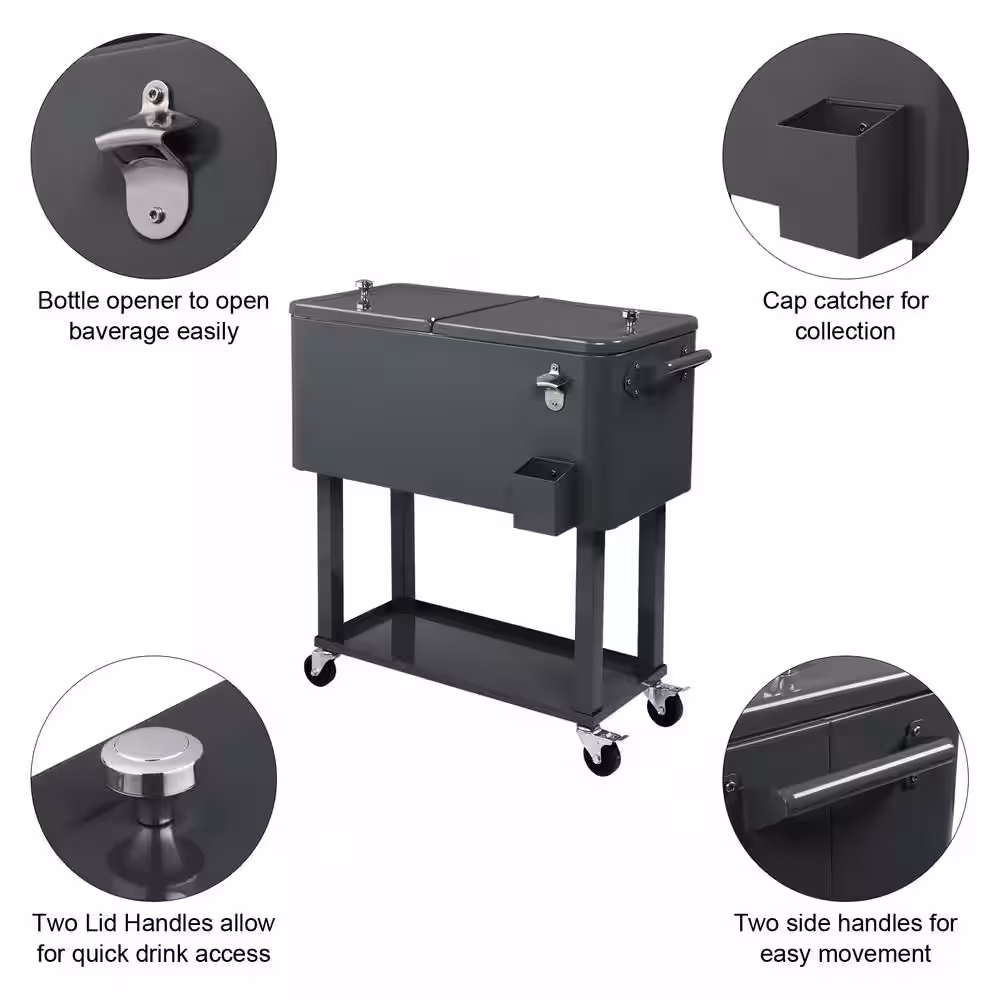 Bottle opener to open baverage easily

Cap catcher for collection

Two Lid Handles allow for quick drink access

Two side handles for easy movement