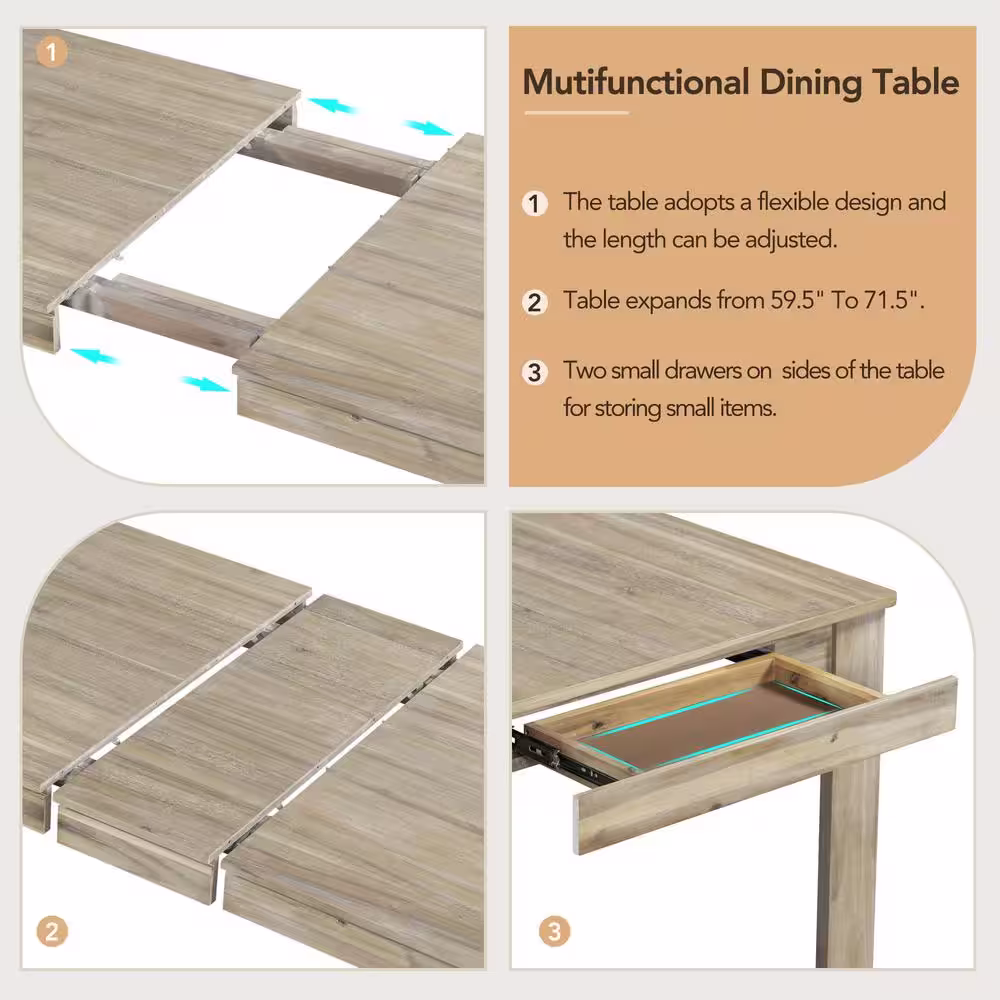 1

Mutifunctional Dining Table

1 The table adopts a flexible design and the length can be adjusted.

2 Table expands from 59.5" To 71.5".

3 Two small drawers on sides of the table for storing small items.

2

3