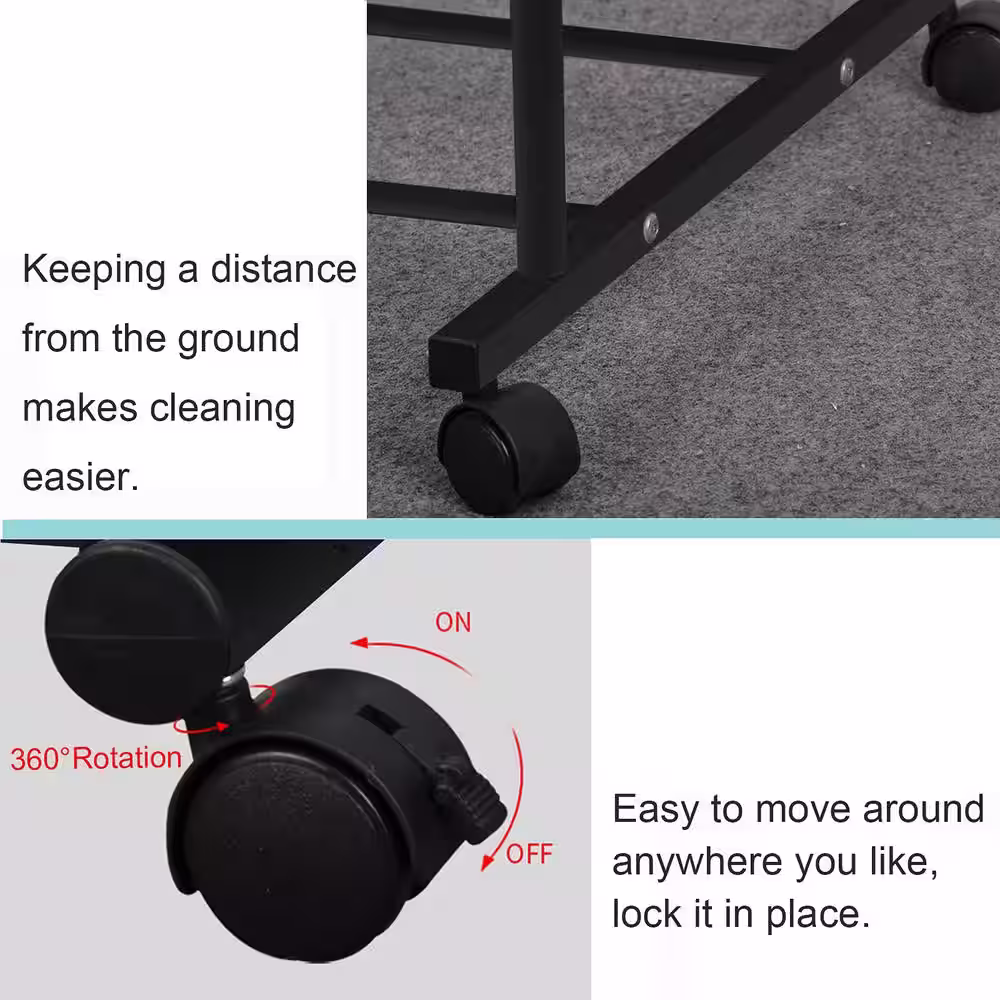 Keeping a distance from the ground makes cleaning easier.

ON

360°Rotation

OFF

Easy to move around anywhere you like, lock it in place.