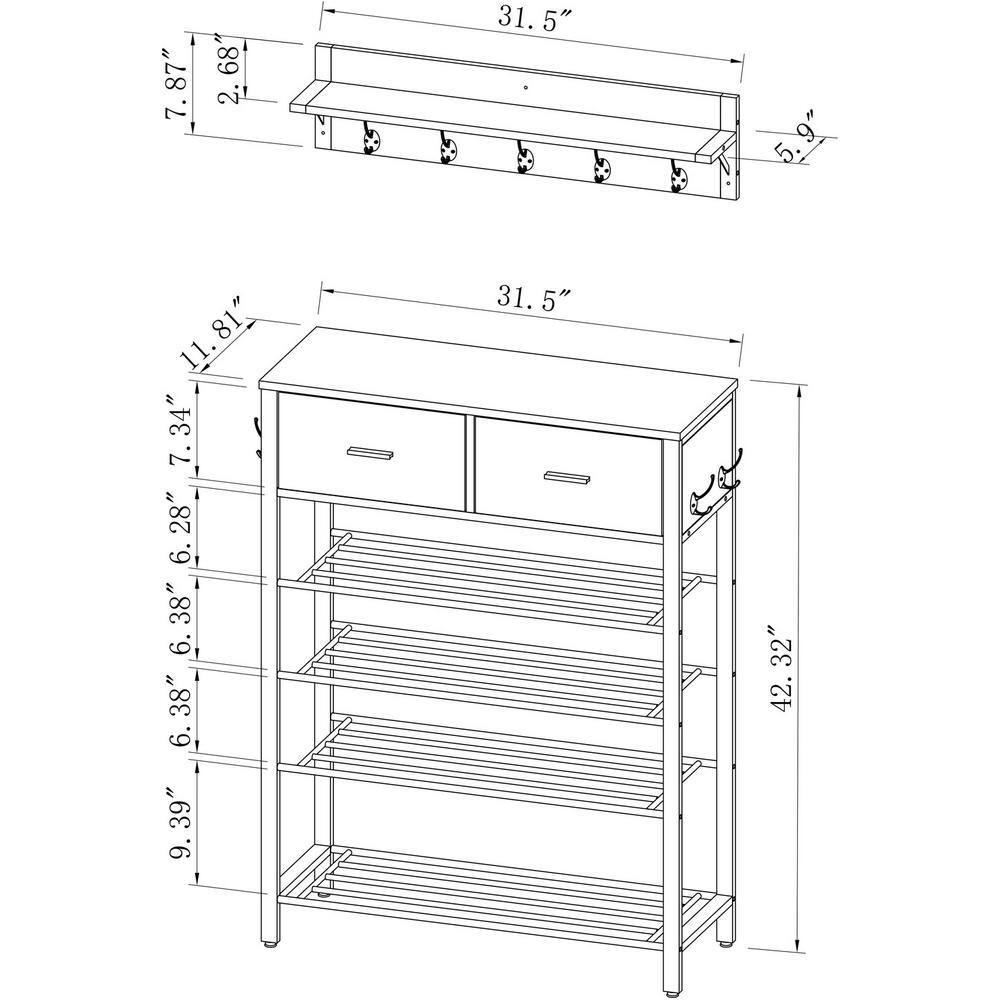 31.5″

7.87″

2.68″

5.9″

31.5″

11.81″

7.34″

6.28″

6.38″

6.38″

9.39″

42.32″