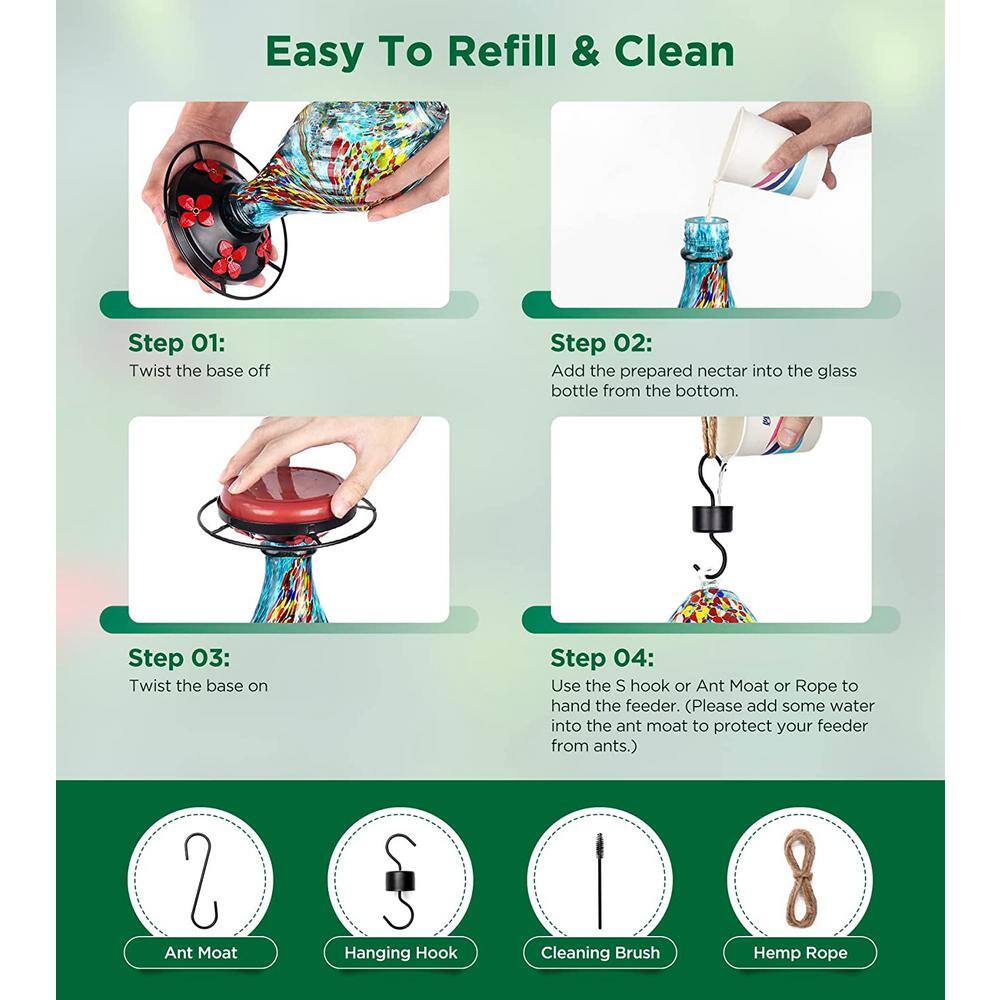 Easy To Refill & Clean

Step 01:
Twist the base off

Step 02:
Add the prepared nectar into the glass bottle from the bottom.

Step 03:
Twist the base on

Step 04:
Use the S hook or Ant Moat or Rope to hand the feeder. (Please add some water into the ant moat to protect your feeder from ants.)

Ant Moat

Hanging Hook

Cleaning Brush

Hemp Rope