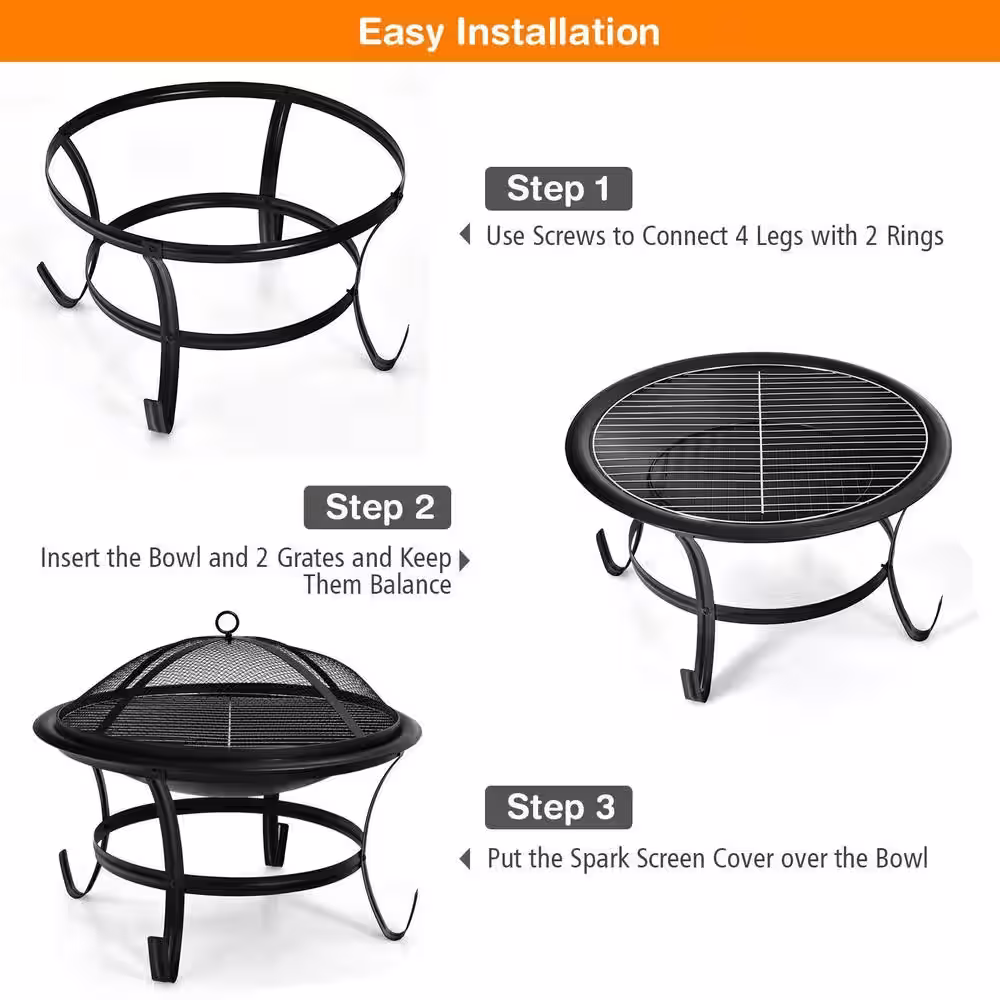 Easy Installation

Step 1

Use Screws to Connect 4 Legs with 2 Rings

Step 2

Insert the Bowl and 2 Grates and Keep Them Balance

Step 3

Put the Spark Screen Cover over the Bowl