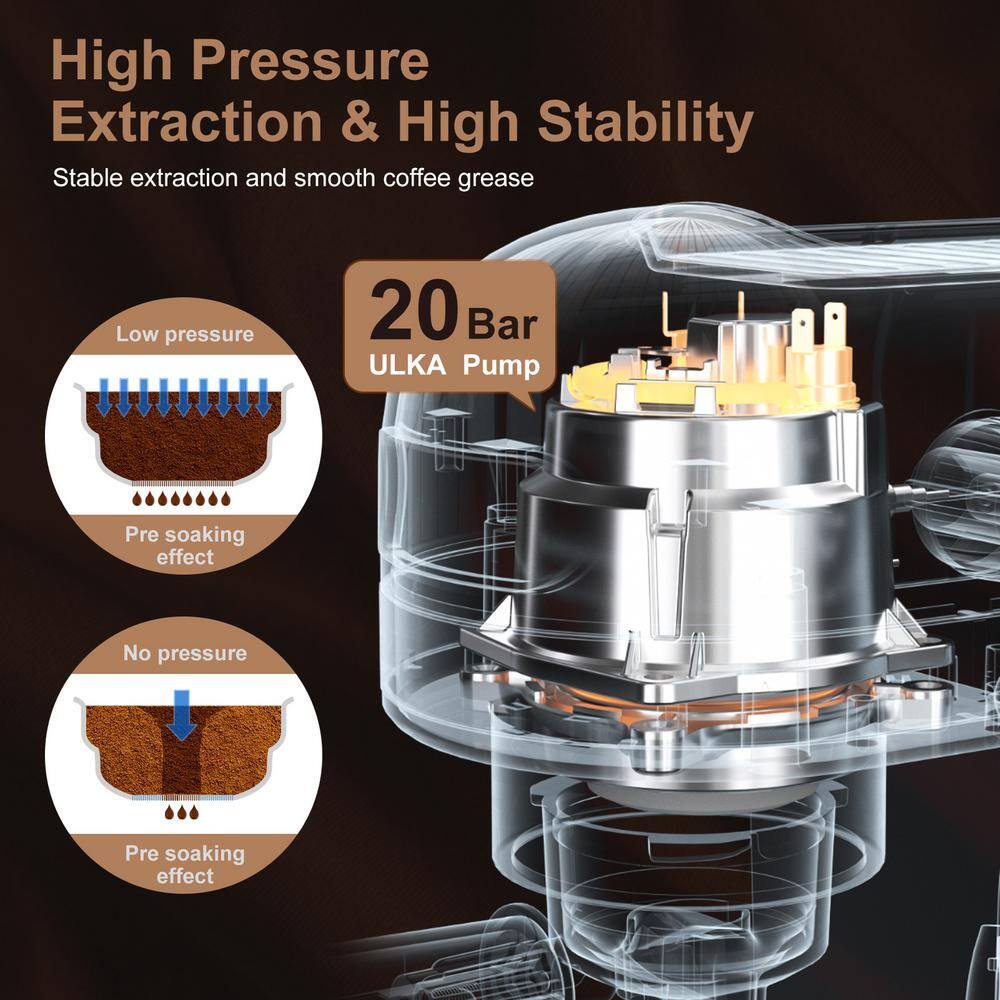 High Pressure
Extraction & High Stability

Stable extraction and smooth coffee grease

20 Bar
ULKA Pump

Low pressure

Pre soaking effect

No pressure

Pre soaking effect